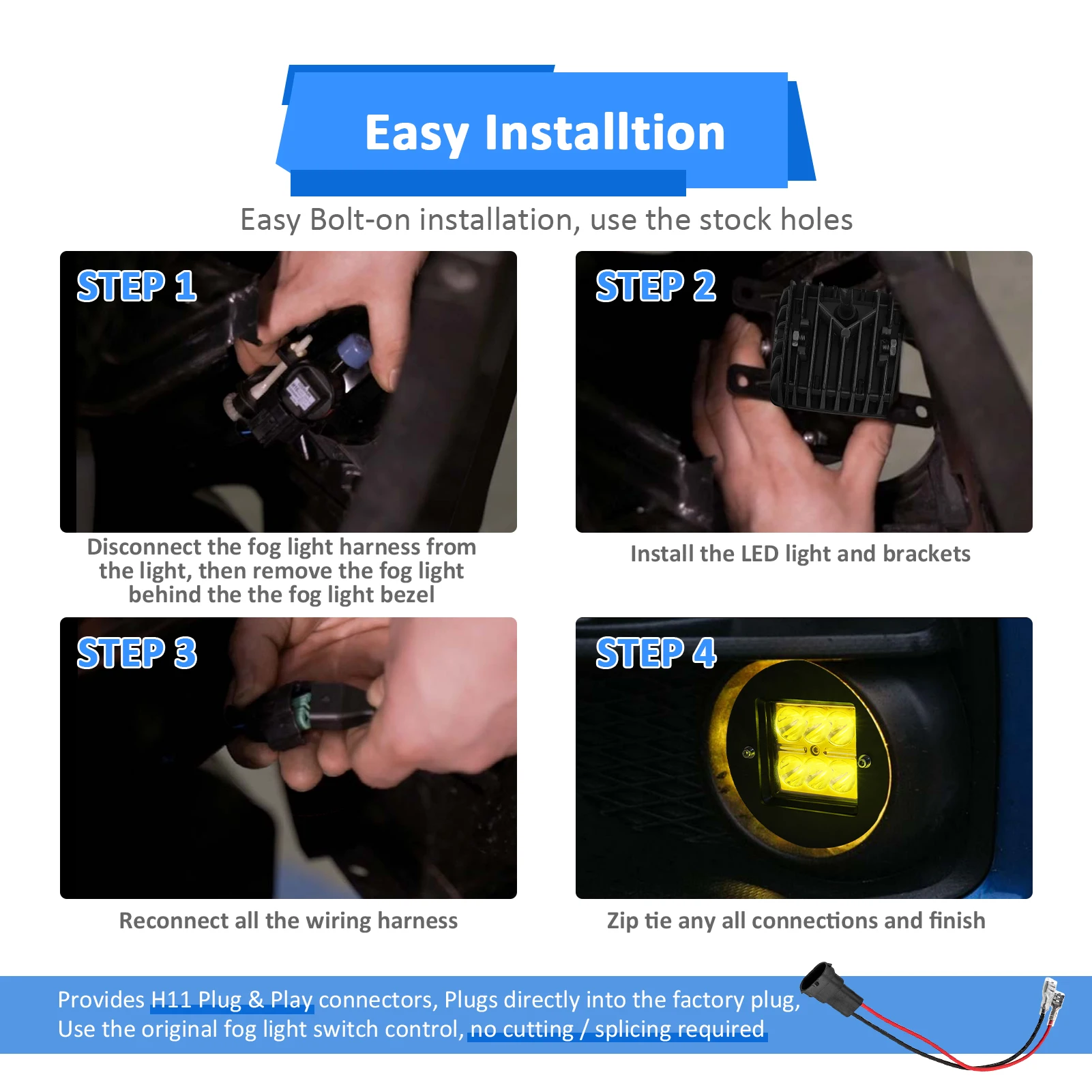 Easy Installtion

Easy Bolt-on installation, use the stock holes

STEP 1

Disconnect the fog light harness from the light, then remove the fog light behind the the fog light bezel

STEP 2

Install the LED light and brackets

STEP 3

Reconnect all the wiring harness

STEP 4

Zip tie any all connections and finish

Provides H11 Plug & Play connectors, Plugs directly into the factory plug, Use the original fog light switch control, no cutting / splicing required