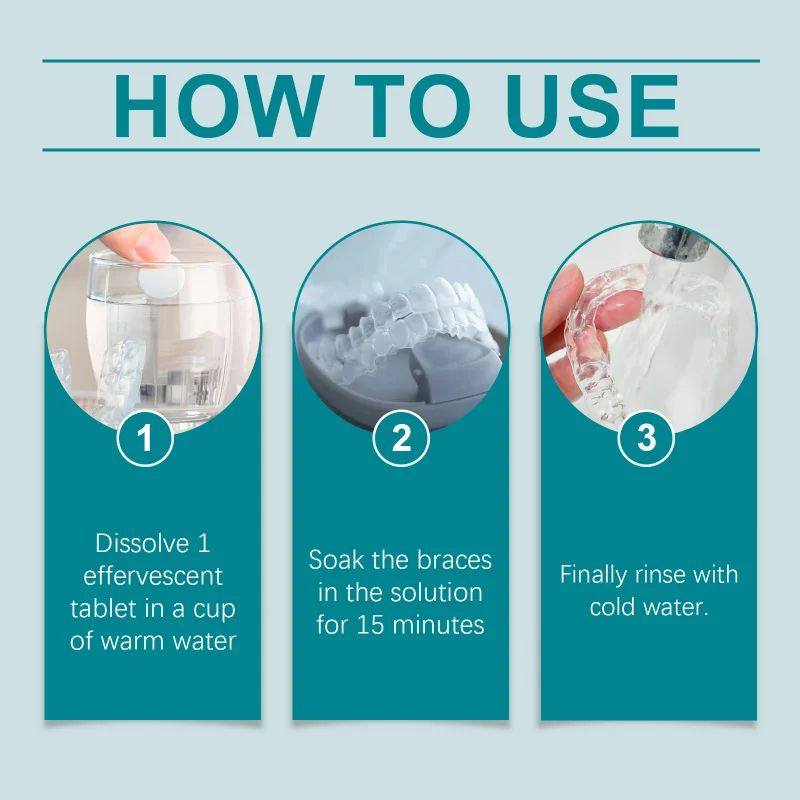 HOW TO USE

1

Dissolve 1 effervescent tablet in a cup of warm water

2

Soak the braces in the solution for 15 minutes

3

Finally rinse with cold water.