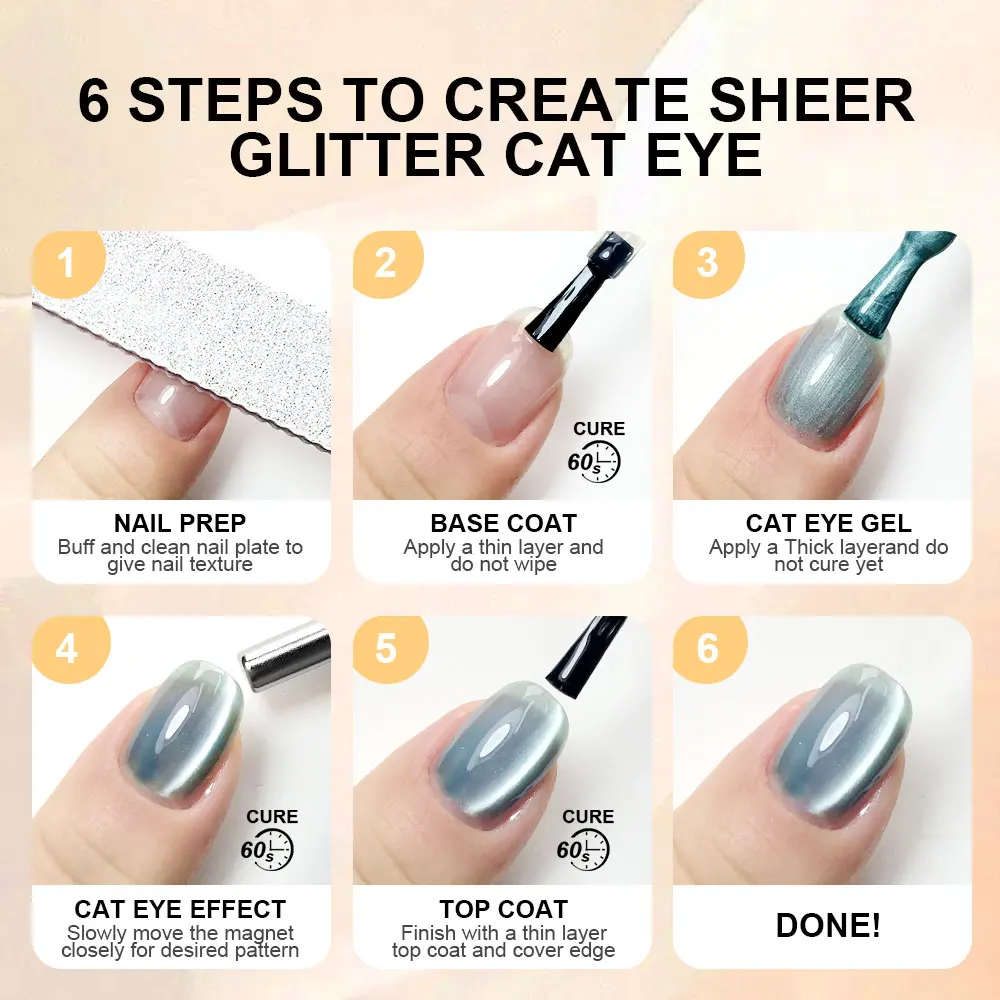 6 STEPS TO CREATE SHEER GLITTER CAT EYE

1

NAIL PREP
Buff and clean nail plate to give nail texture

2

CURE
60s

BASE COAT
Apply a thin layer and do not wipe

3

CAT EYE GEL
Apply a Thick layerand do not cure yet

4

CURE
60s

CAT EYE EFFECT
Slowly move the magnet closely for desired pattern

5

CURE
60s

TOP COAT
Finish with a thin layer top coat and cover edge

6

DONE!