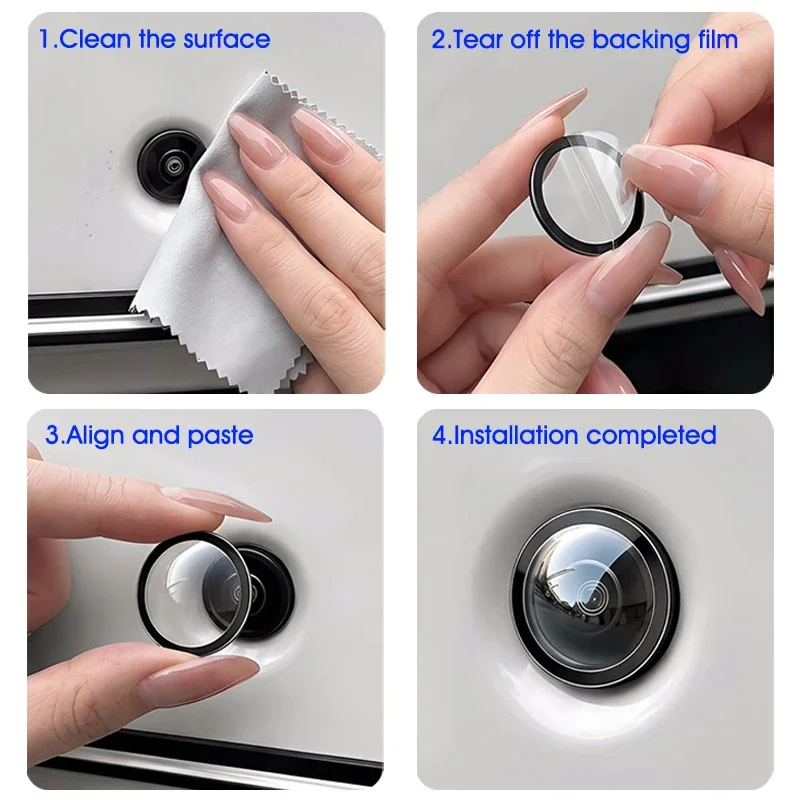 1.Clean the surface

2.Tear off the backing film

3.Align and paste

4.Installation completed