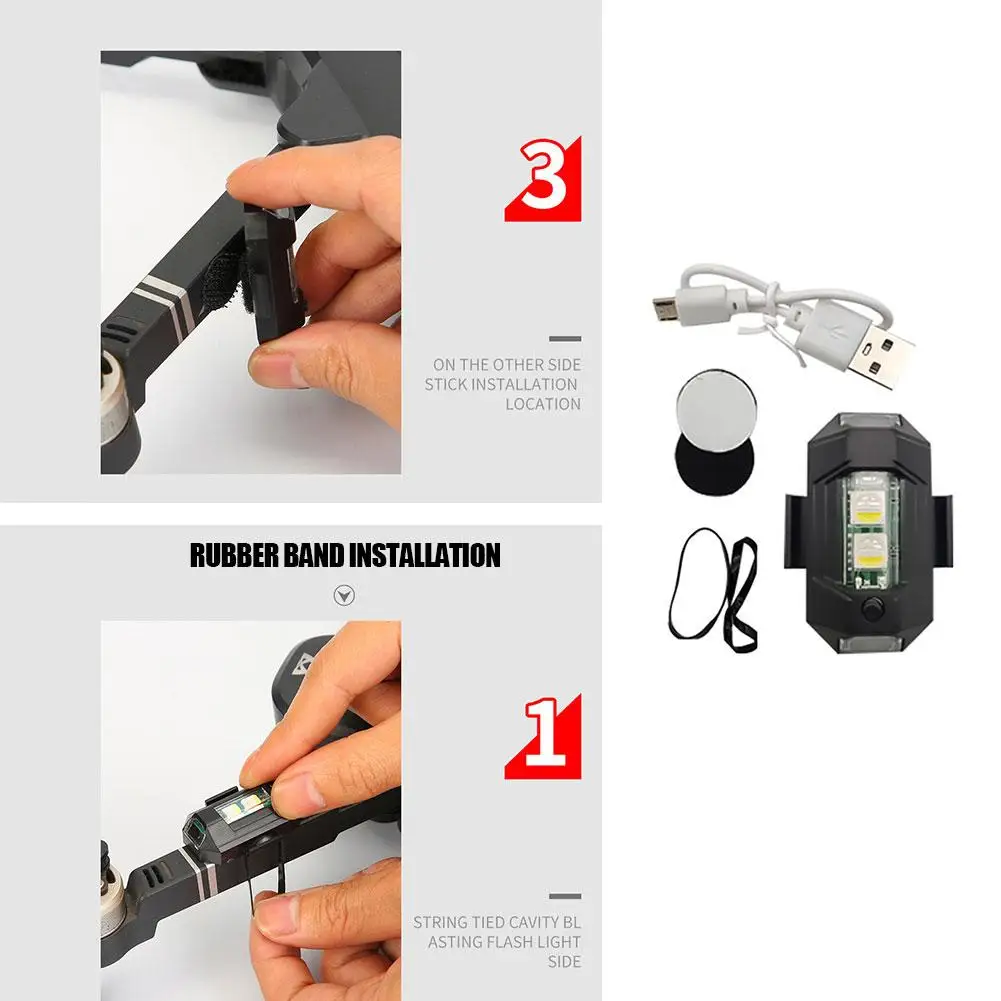 3

ON THE OTHER SIDE STICK INSTALLATION LOCATION

RUBBER BAND INSTALLATION

1

STRING TIED CAVITY BL ASTING FLASH LIGHT SIDE