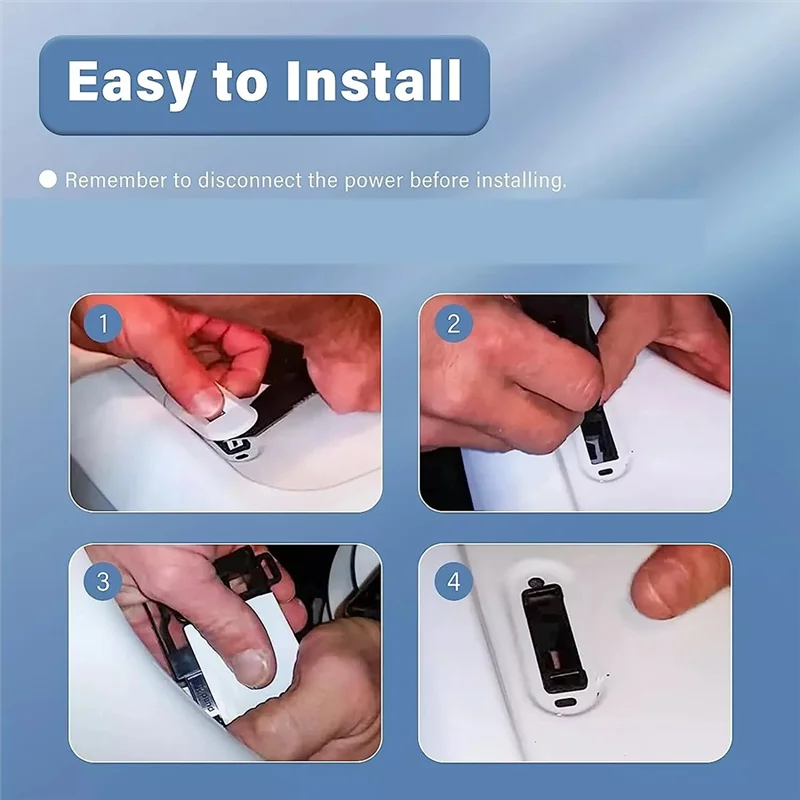 Easy to Install

Remember to disconnect the power before installing.

1

2

3

4