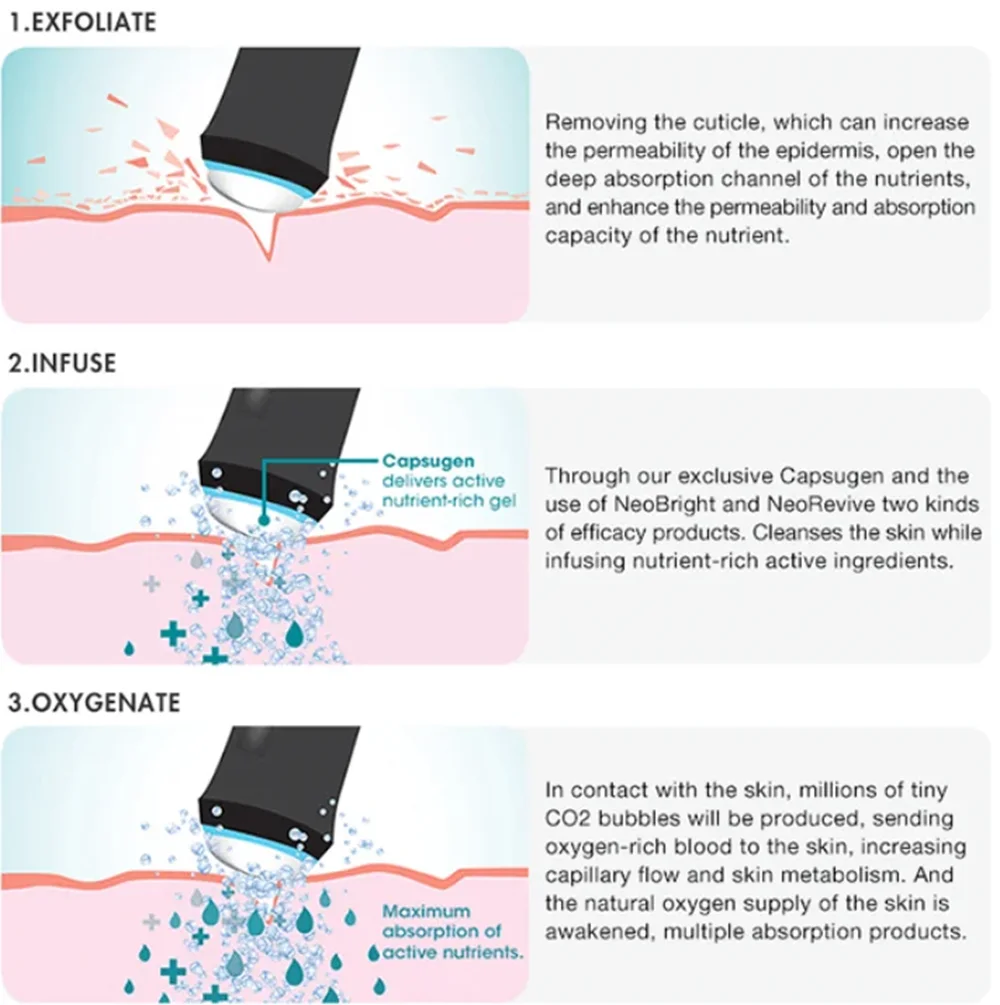 1.EXFOLIATE

Removing the cuticle, which can increase the permeability of the epidermis, open the deep absorption channel of the nutrients, and enhance the permeability and absorption capacity of the nutrient.

2.INFUSE

Capsugen delivers active nutrient-rich gel

Through our exclusive Capsugen and the use of NeoBright and NeoRevive two kinds of efficacy products. Cleanses the skin while infusing nutrient-rich active ingredients.

3.OXYGENATE

Maximum absorption of active nutrients.

In contact with the skin, millions of tiny CO2 bubbles will be produced, sending oxygen-rich blood to the skin, increasing capillary flow and skin metabolism. And the natural oxygen supply of the skin is awakened, multiple absorption products.