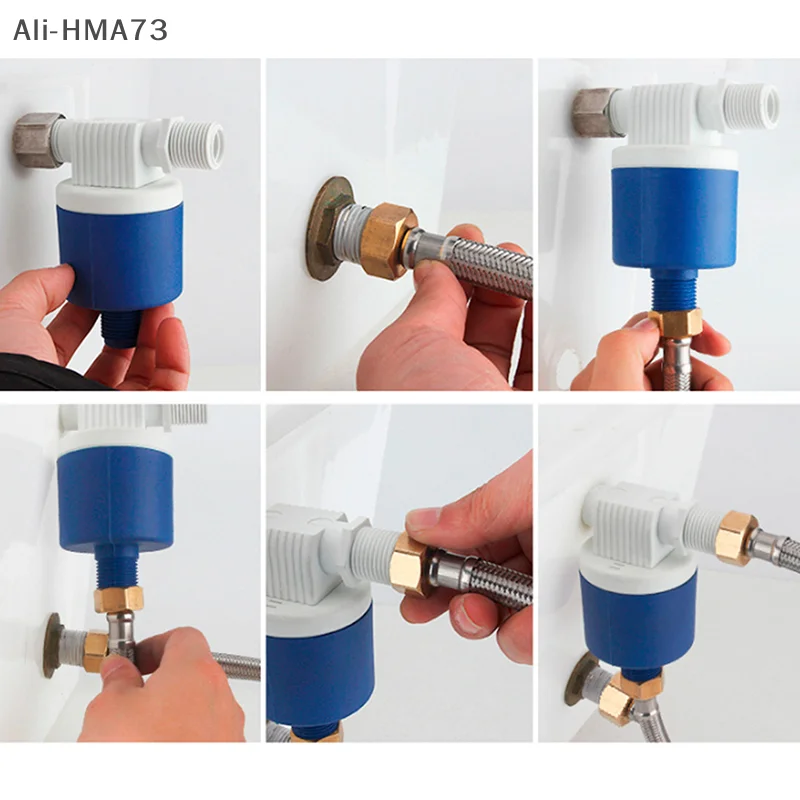 Ali-HMA73