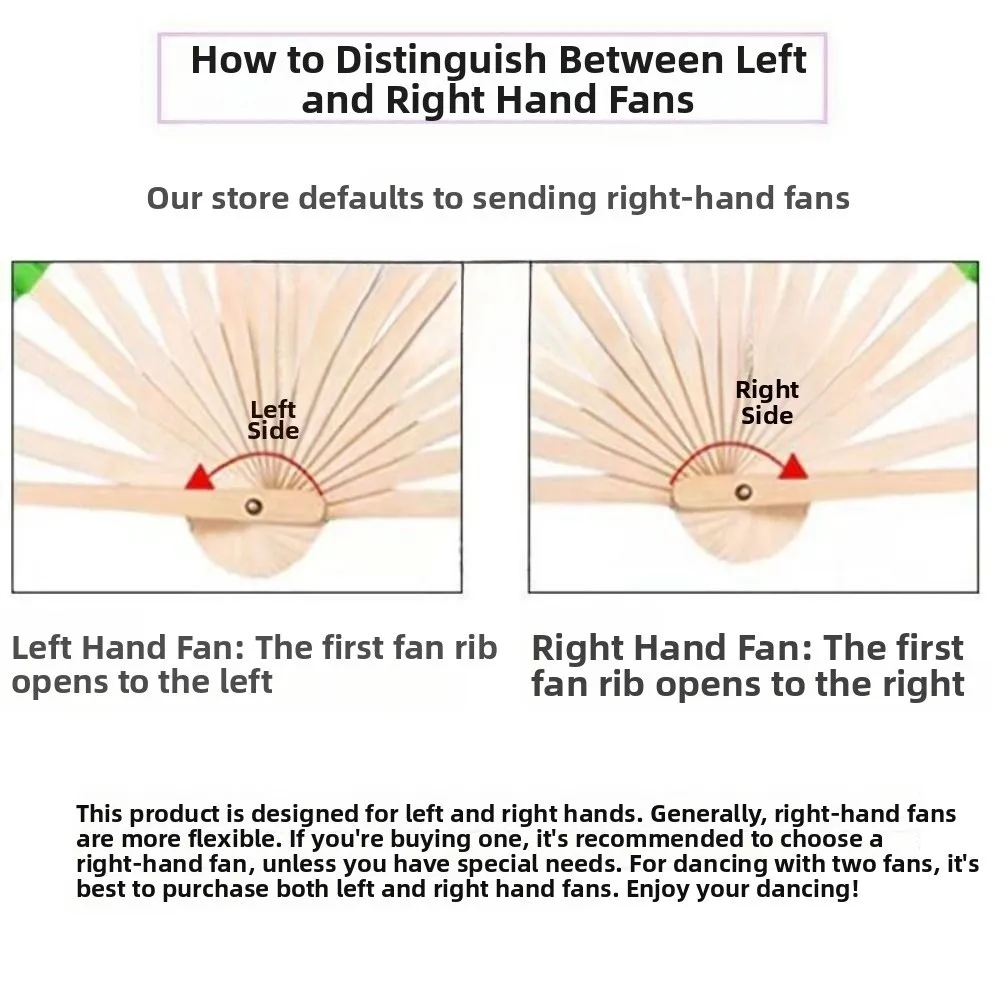 How to Distinguish Between Left and Right Hand Fans

Our store defaults to sending right-hand fans

Left Side

Right Side

Left Hand Fan: The first fan rib opens to the left

Right Hand Fan: The first fan rib opens to the right

This product is designed for left and right hands. Generally, right-hand fans are more flexible. If you're buying one, it's recommended to choose a right-hand fan, unless you have special needs. For dancing with two fans, it's best to purchase both left and right hand fans. Enjoy your dancing!