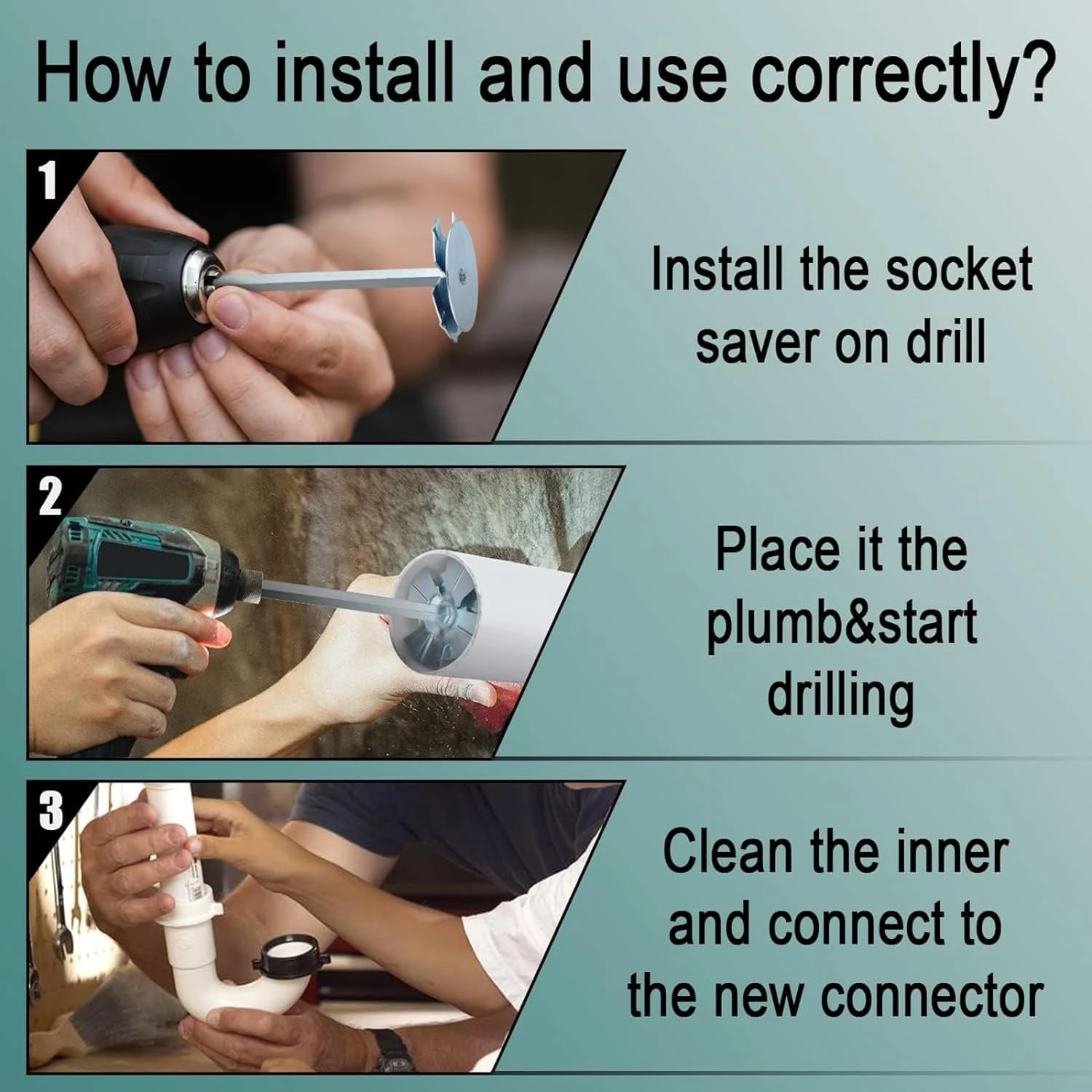 How to install and use correctly?

1

Install the socket saver on drill

2

Place it the plumb&start drilling

3

Clean the inner and connect to the new connector