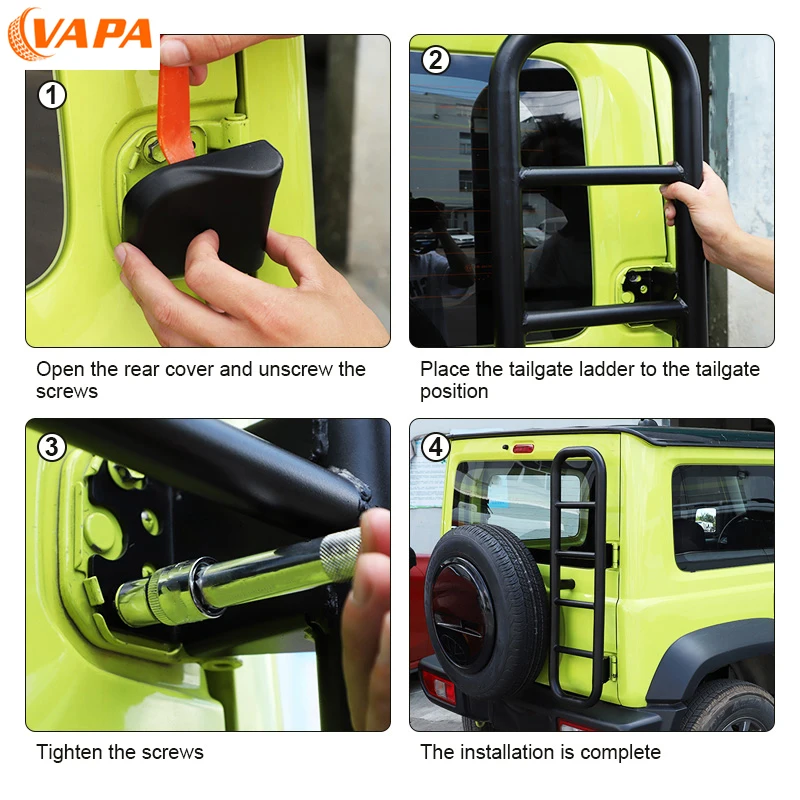 VAPA

1

Open the rear cover and unscrew the screws

2

Place the tailgate ladder to the tailgate position

3

Tighten the screws

4

The installation is complete