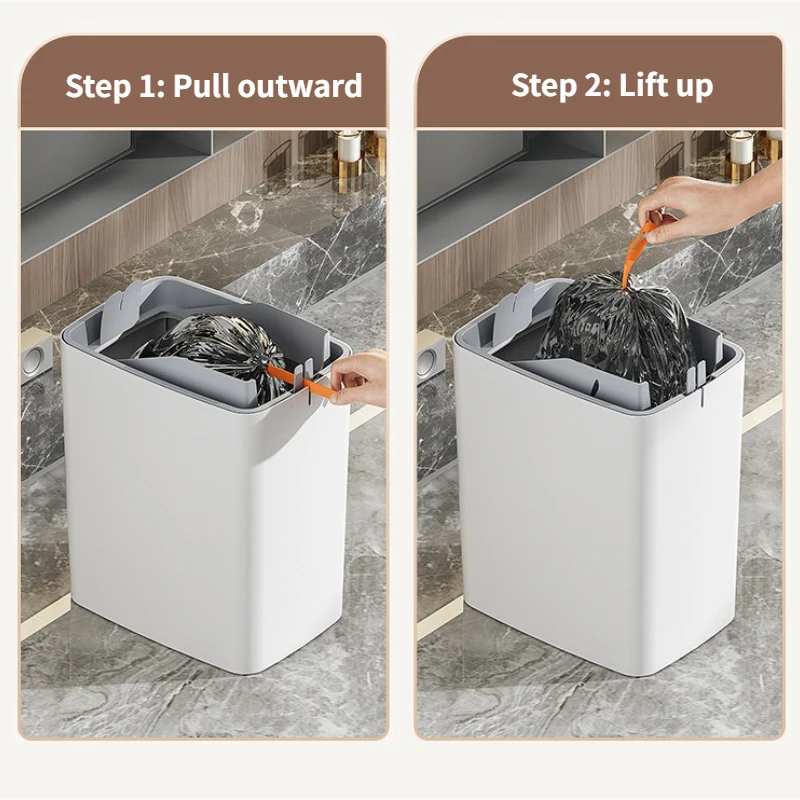 Step 1: Pull outward

Step 2: Lift up