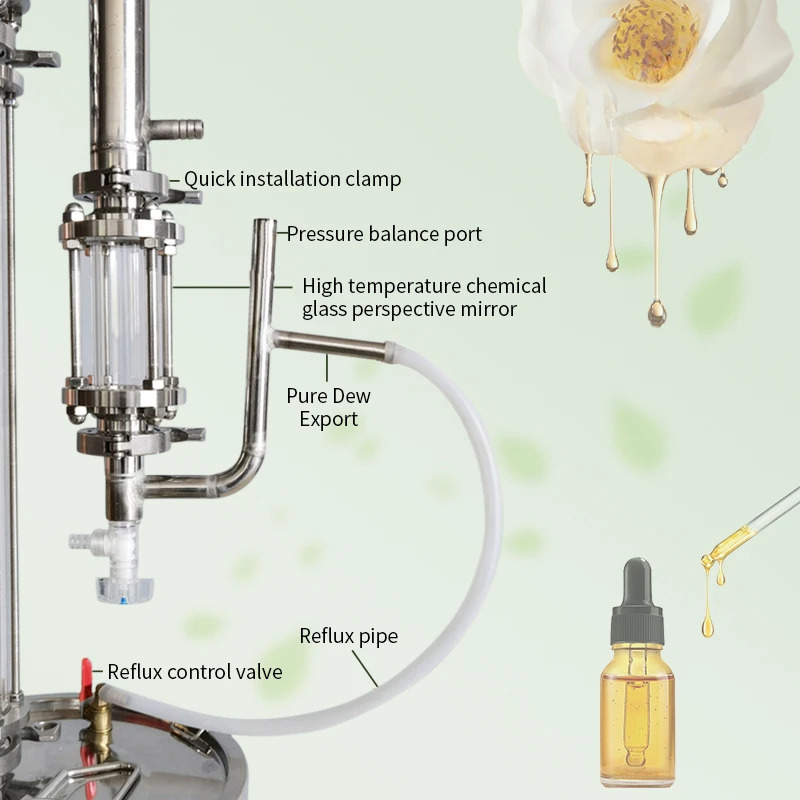 Quick installation clamp

Pressure balance port

High temperature chemical glass perspective mirror

Pure Dew Export

Reflux pipe

Reflux control valve