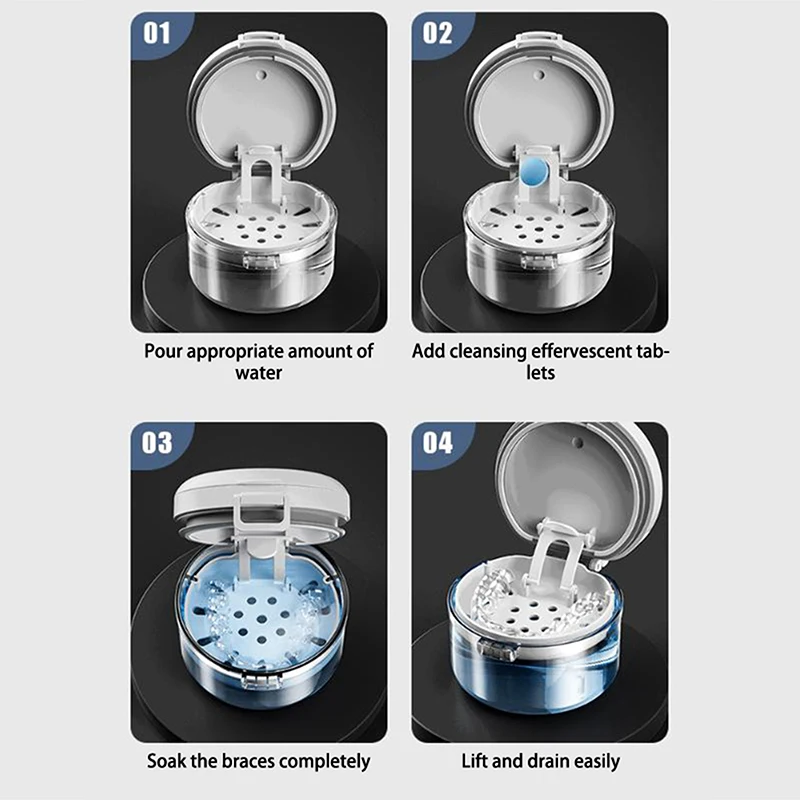 01

Pour appropriate amount of water

02

Add cleansing effervescent tablets

03

Soak the braces completely

04

Lift and drain easily