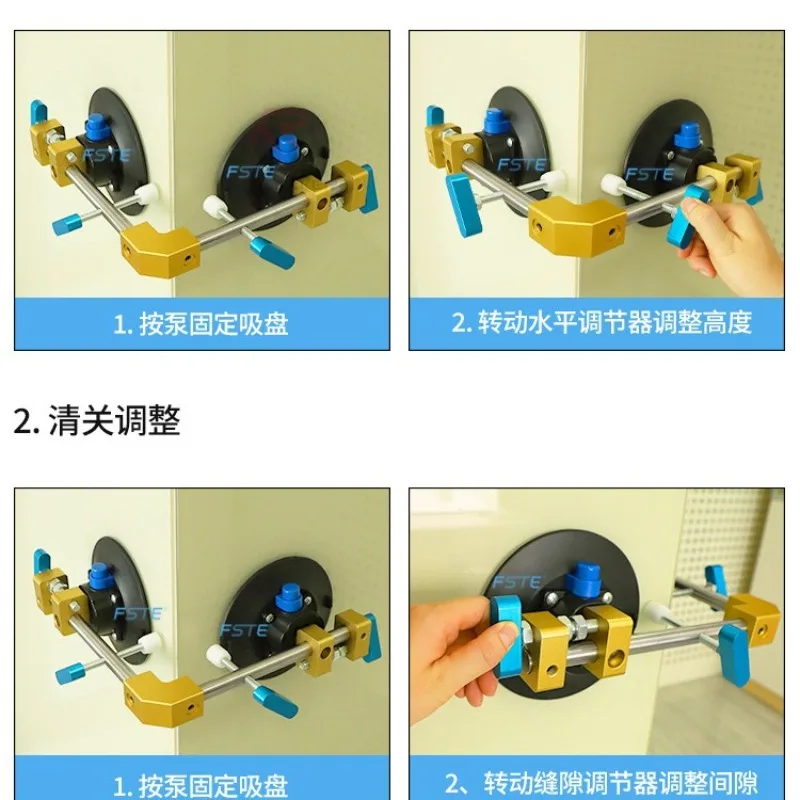 FSTE

FSTE

1. 按泵固定吸盘

FSTE

FSTE

2. 转动水平调节器调整高度

2. 清关调整

FSTE

FSTE

1. 按泵固定吸盘

FSTE

2、转动缝隙调节器调整间隙