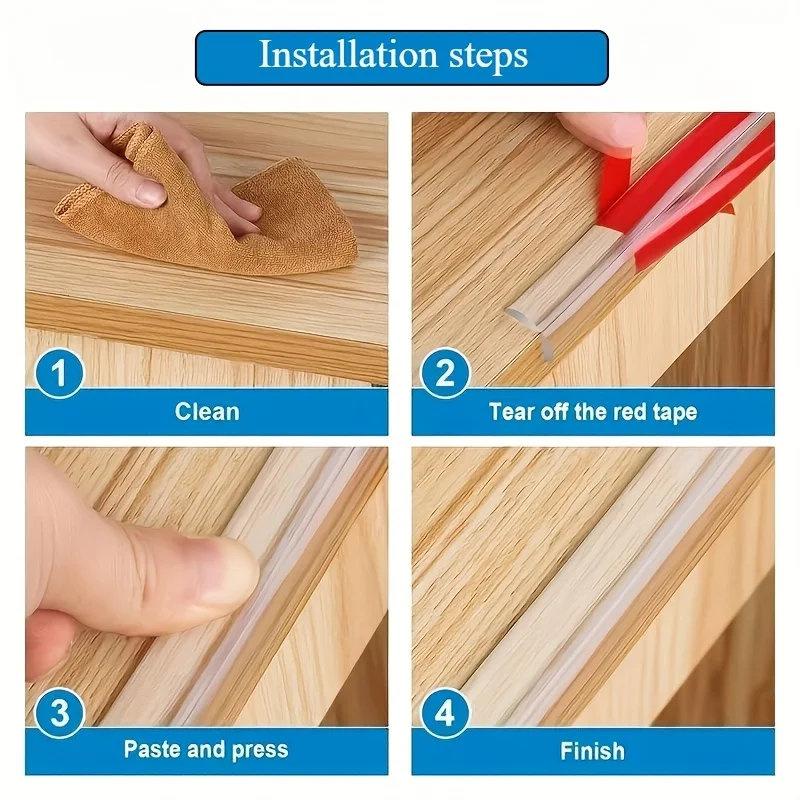 Installation steps

1
Clean

2
Tear off the red tape

3
Paste and press

4
Finish