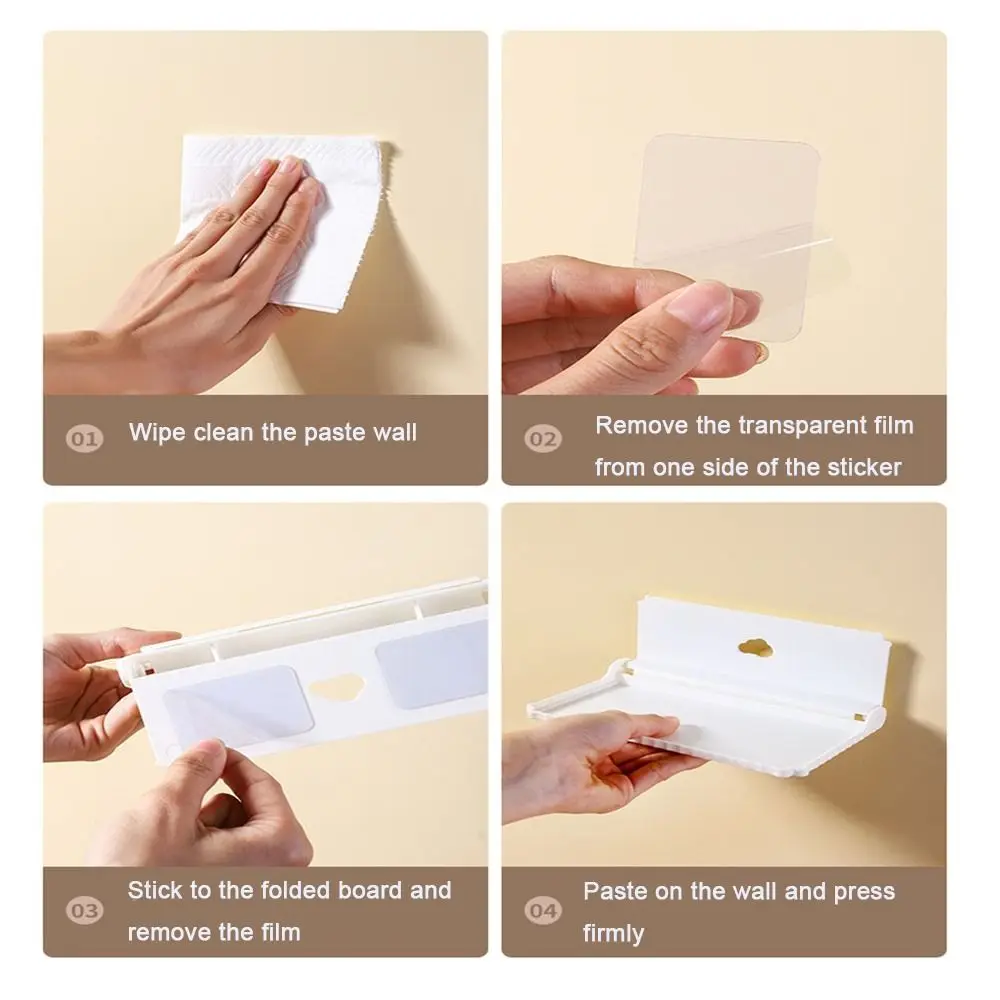 01 Wipe clean the paste wall

02 Remove the transparent film from one side of the sticker

03 Stick to the folded board and remove the film

04 Paste on the wall and press firmly