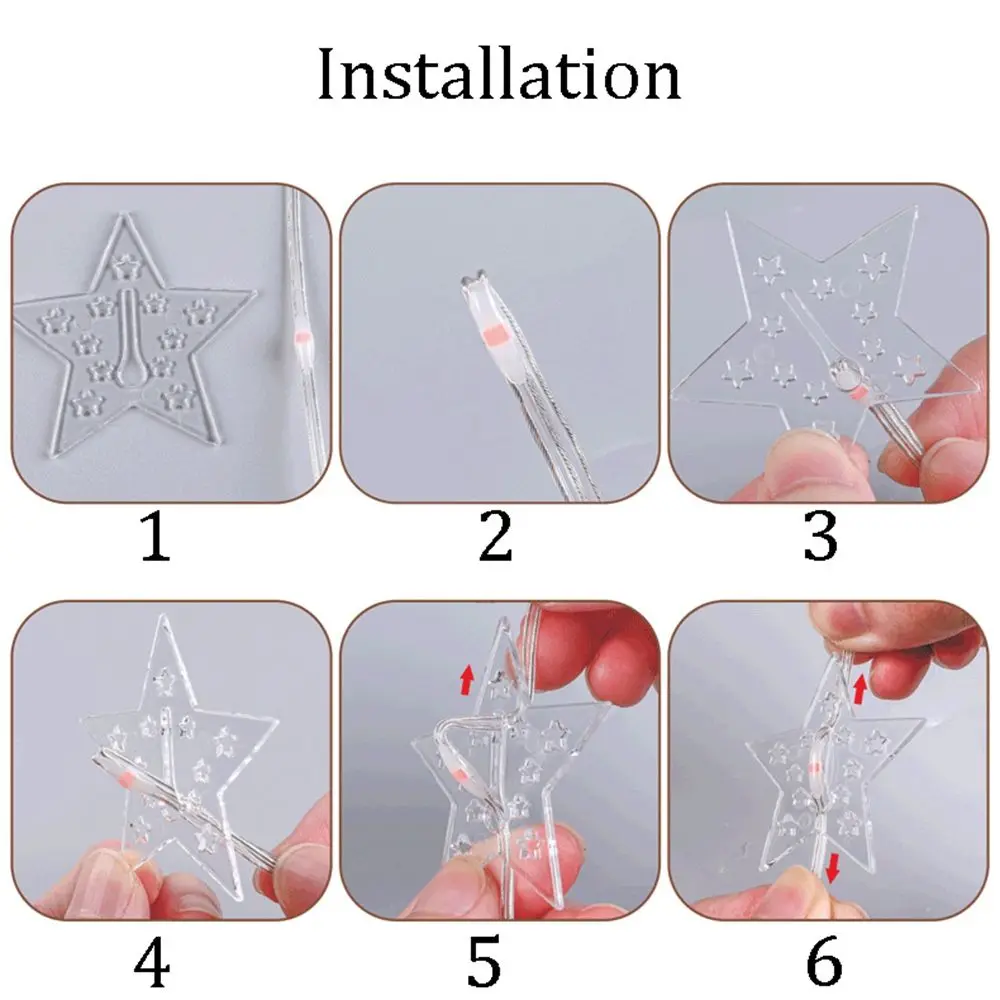 Installation

1

2

3

4

5

6