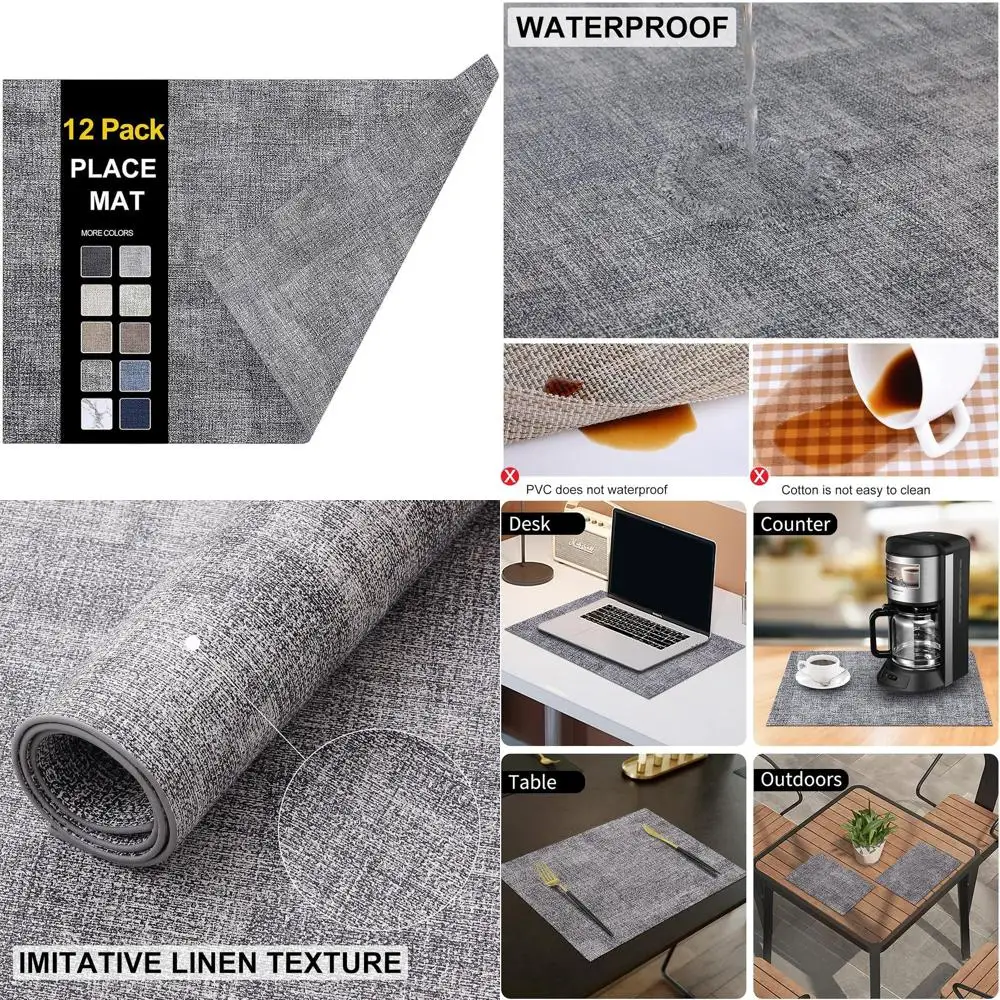 12 Pack
PLACE MAT
MORE COLORS

WATERPROOF

PVC does not waterproof

Cotton is not easy to clean

IMITATIVE LINEN TEXTURE

Desk

Counter

Table

Outdoors