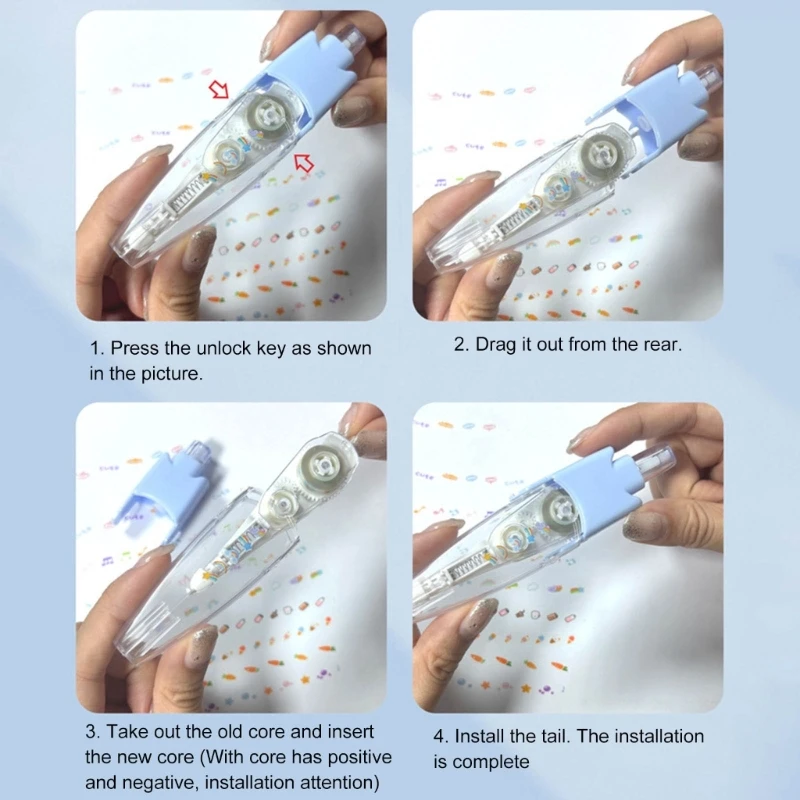 1. Press the unlock key as shown in the picture.

2. Drag it out from the rear.

3. Take out the old core and insert the new core (With core has positive and negative, installation attention)

4. Install the tail. The installation is complete