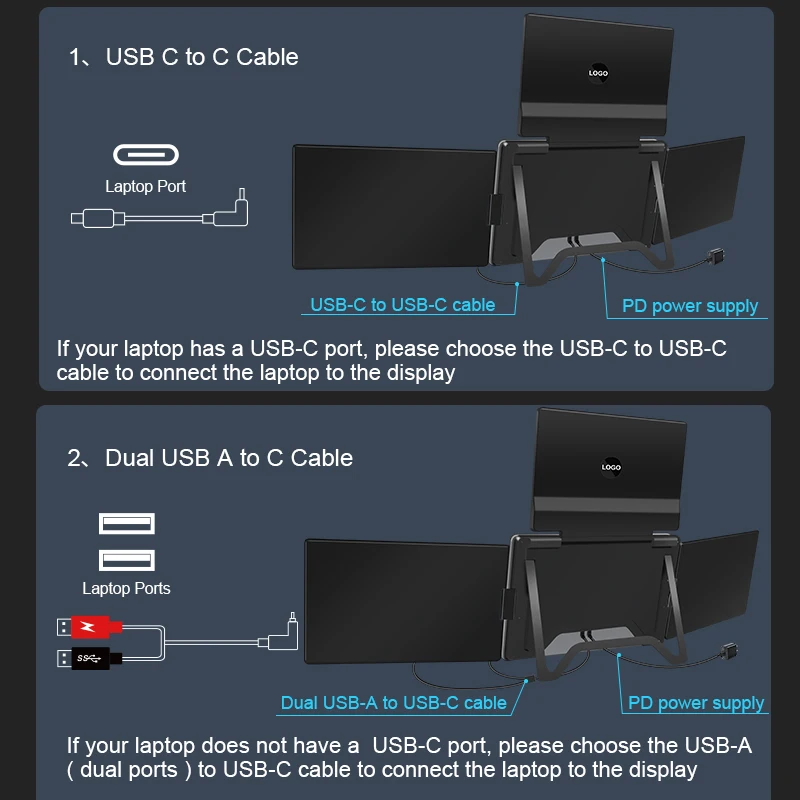 1、USB C to C Cable

LOGO

Laptop Port

USB-C to USB-C cable

PD power supply

If your laptop has a USB-C port, please choose the USB-C to USB-C cable to connect the laptop to the display

2、Dual USB A to C Cable

LOGO

Laptop Ports

SS

Dual USB-A to USB-C cable

PD power supply

If your laptop does not have a USB-C port, please choose the USB-A ( dual ports ) to USB-C cable to connect the laptop to the display