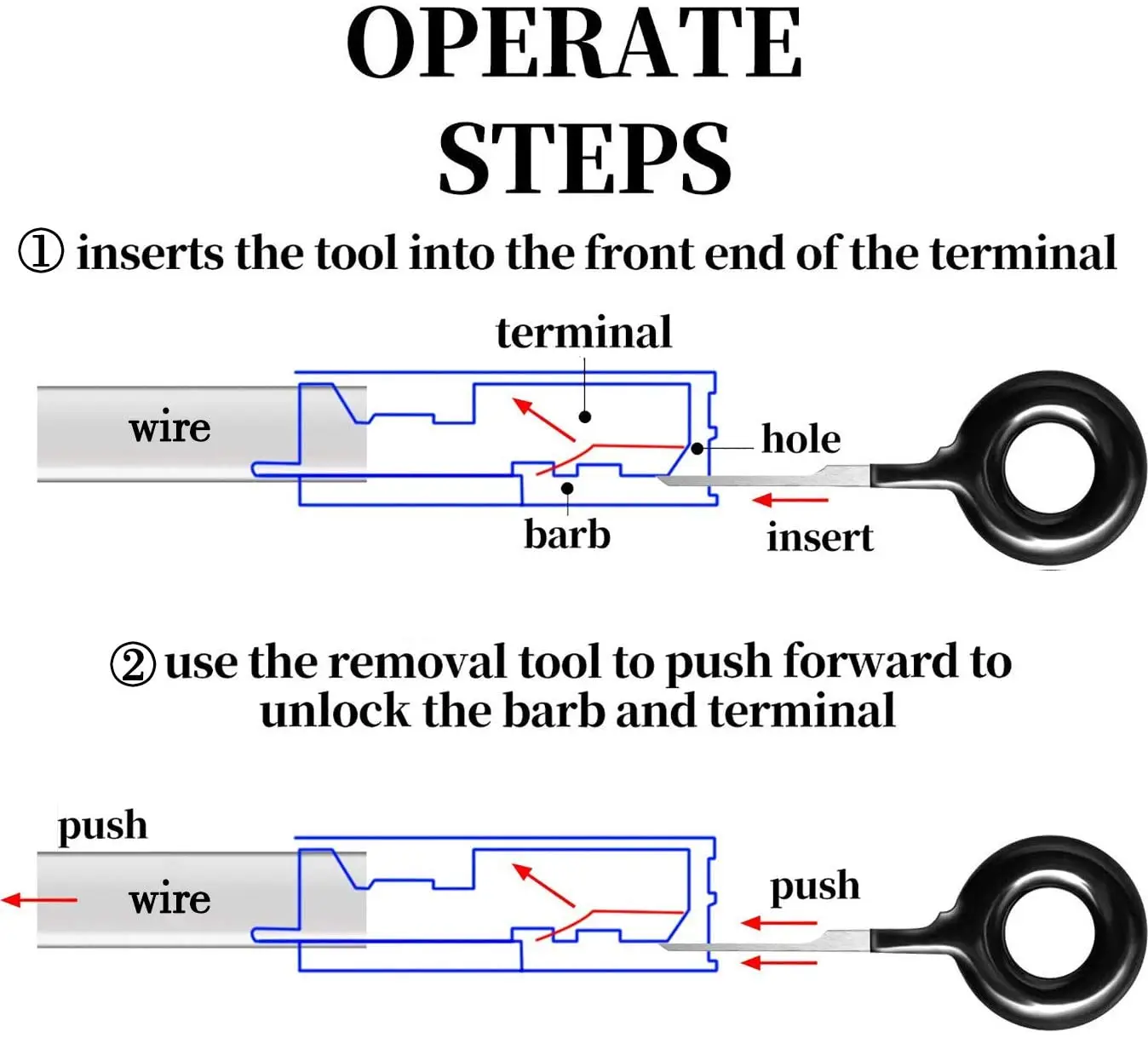 OPERATE STEPS

① inserts the tool into the front end of the terminal

terminal

wire

hole

barb

insert

② use the removal tool to push forward to unlock the barb and terminal

push

wire

push