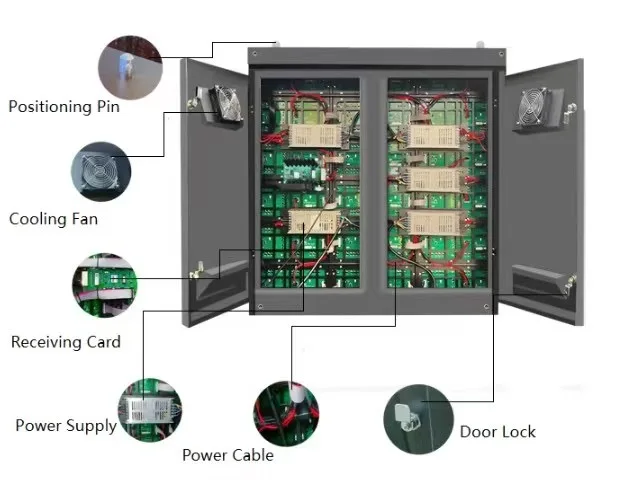 Positioning Pin

Cooling Fan

Receiving Card

Power Supply

Power Cable

Door Lock