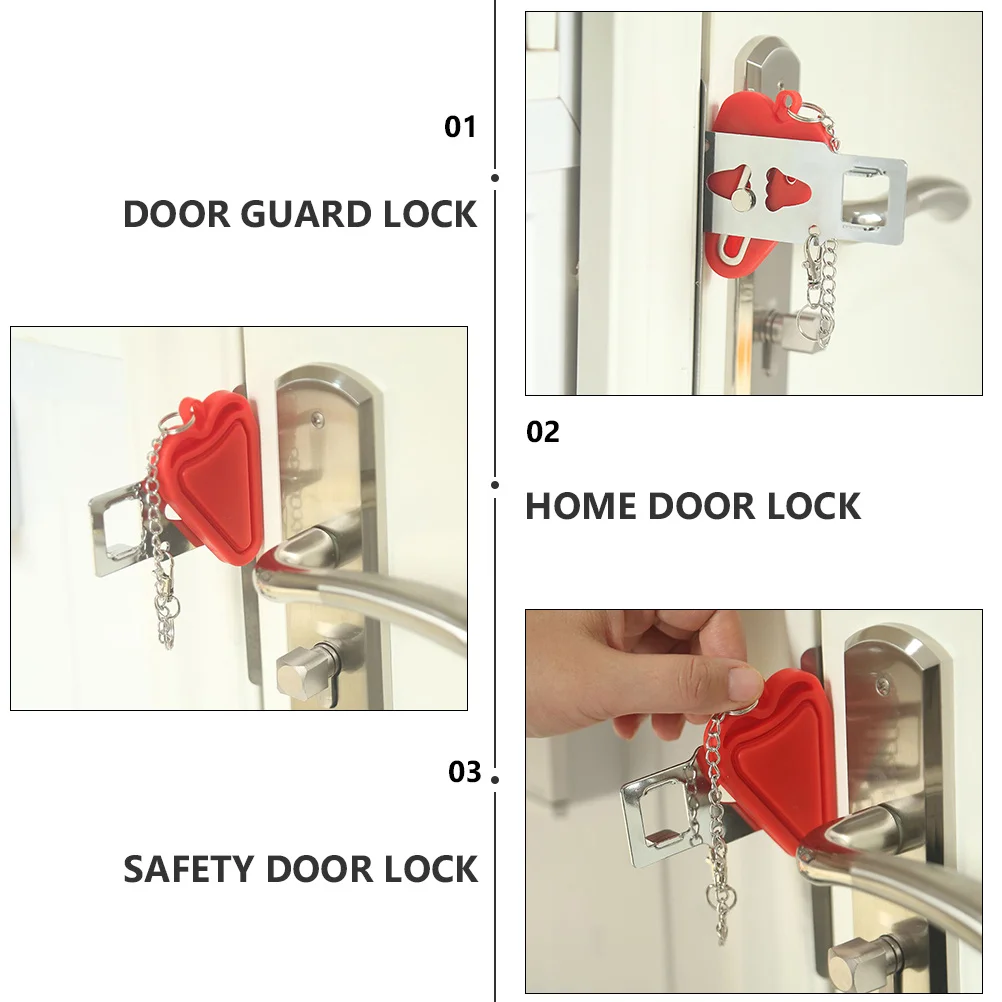 01

DOOR GUARD LOCK

02

HOME DOOR LOCK

03

SAFETY DOOR LOCK