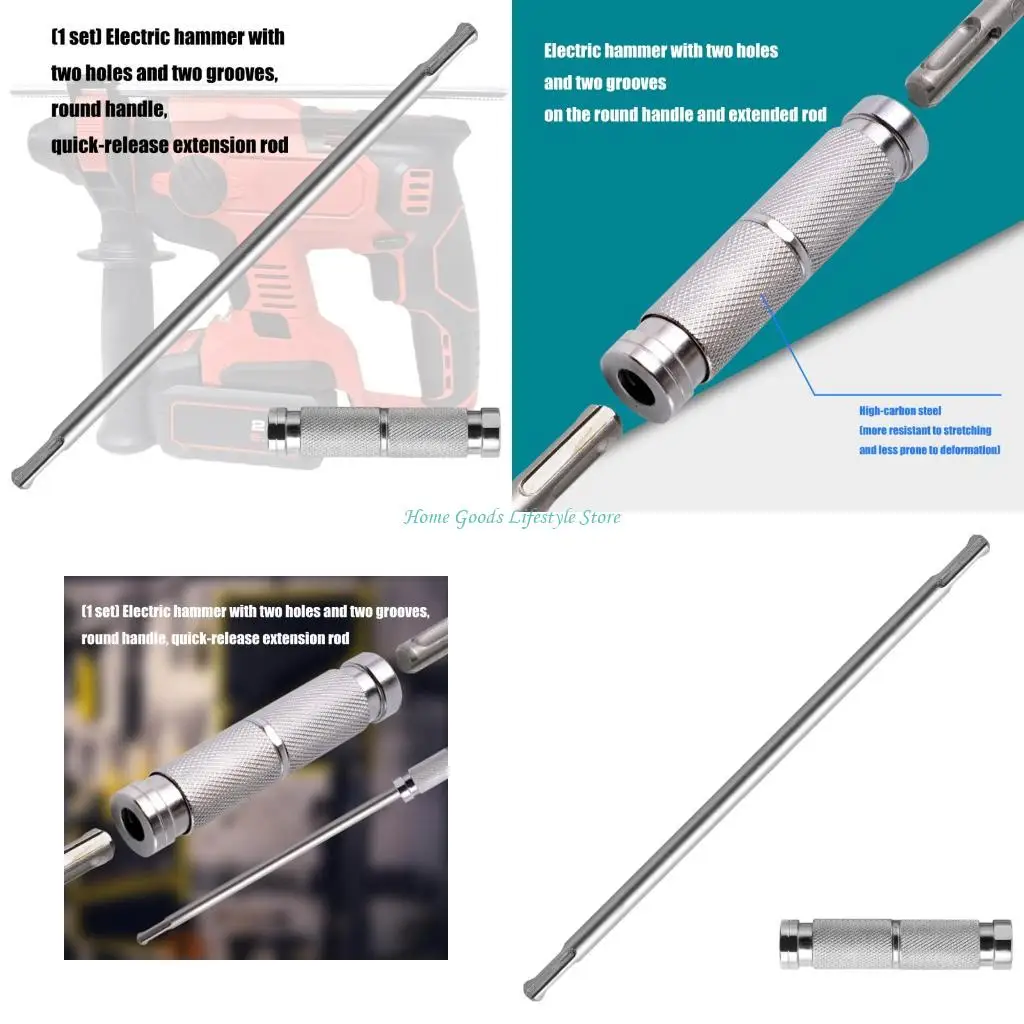 (1 set) Electric hammer with two holes and two grooves, round handle, quick-release extension rod

Electric hammer with two holes and two grooves on the round handle and extended rod

High-carbon steel (more resistant to stretching and less prone to deformation)

Home Goods Lifestyle Store

(1 set) Electric hammer with two holes and two grooves, round handle, quick-release extension rod