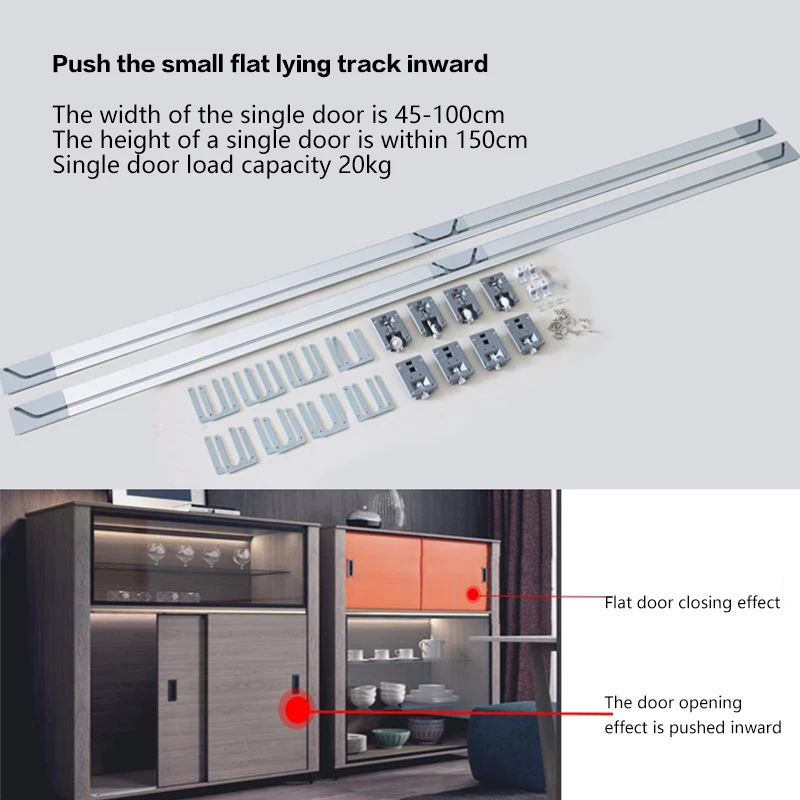 Push the small flat lying track inward

The width of the single door is 45-100cm
The height of a single door is within 150cm
Single door load capacity 20kg

Flat door closing effect

The door opening effect is pushed inward