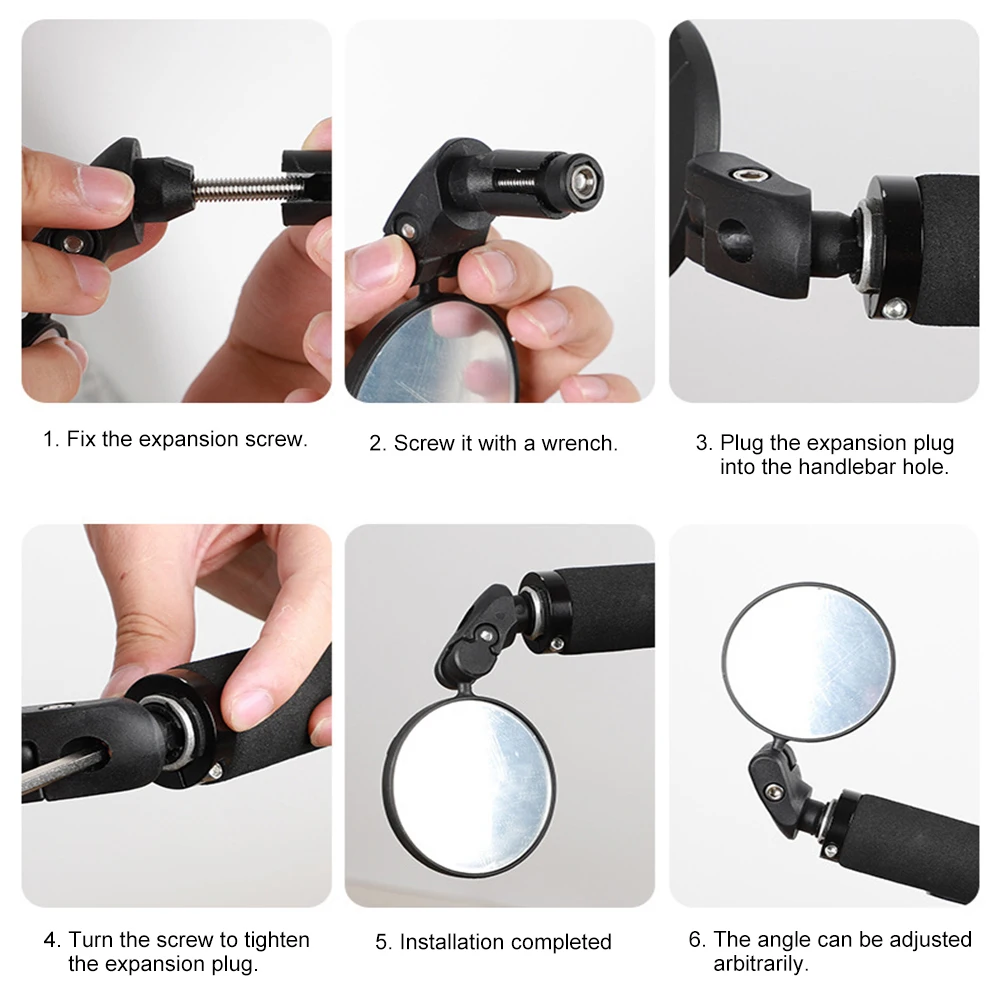 1. Fix the expansion screw.

2. Screw it with a wrench.

3. Plug the expansion plug into the handlebar hole.

4. Turn the screw to tighten the expansion plug.

5. Installation completed

6. The angle can be adjusted arbitrarily.