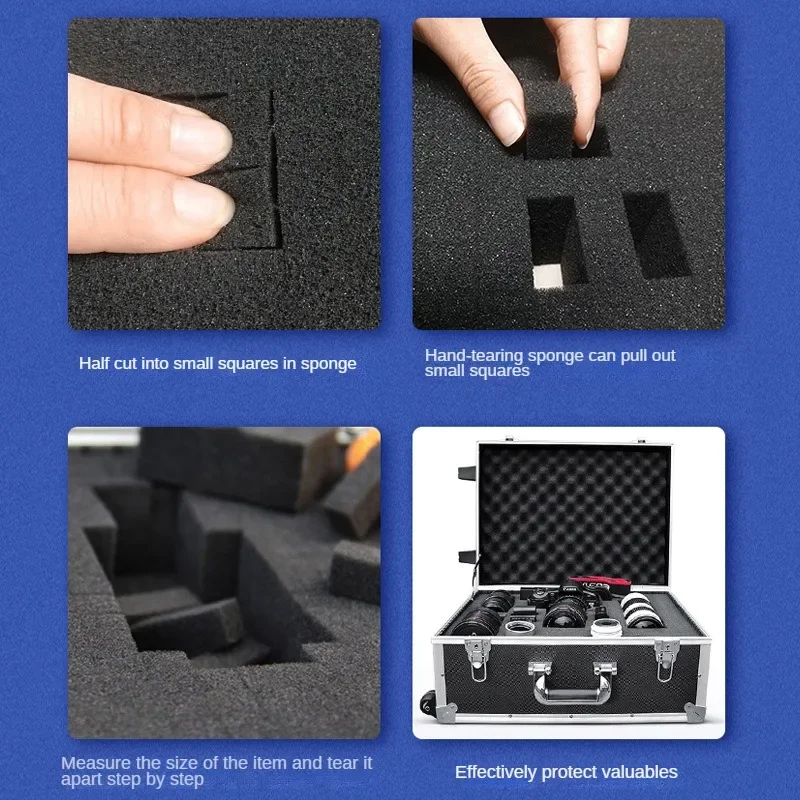 Half cut into small squares in sponge

Hand-tearing sponge can pull out small squares

Measure the size of the item and tear it apart step by step

Effectively protect valuables