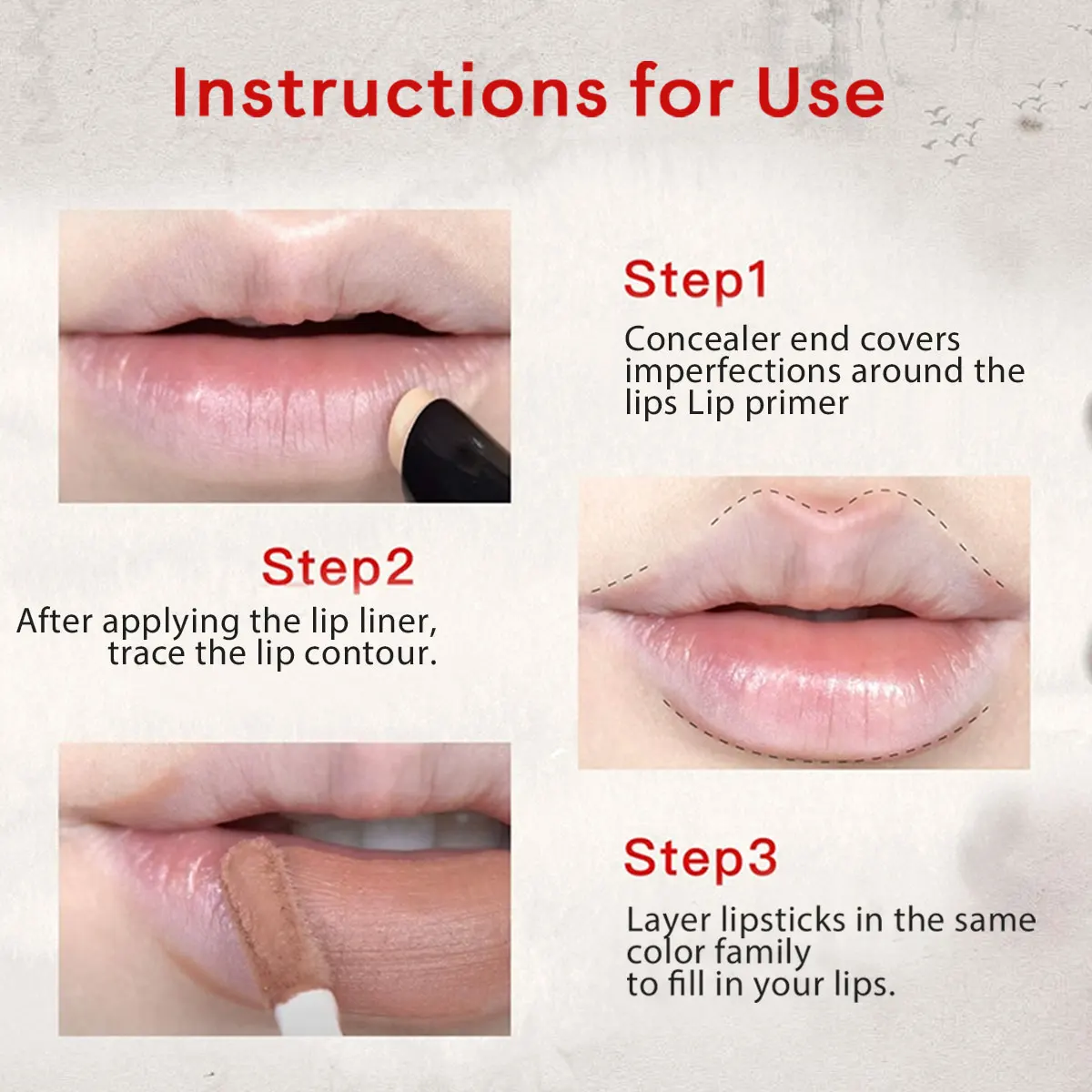 Instructions for Use

Step1
Concealer end covers imperfections around the lips Lip primer

Step2
After applying the lip liner, trace the lip contour.

Step3
Layer lipsticks in the same color family
to fill in your lips.