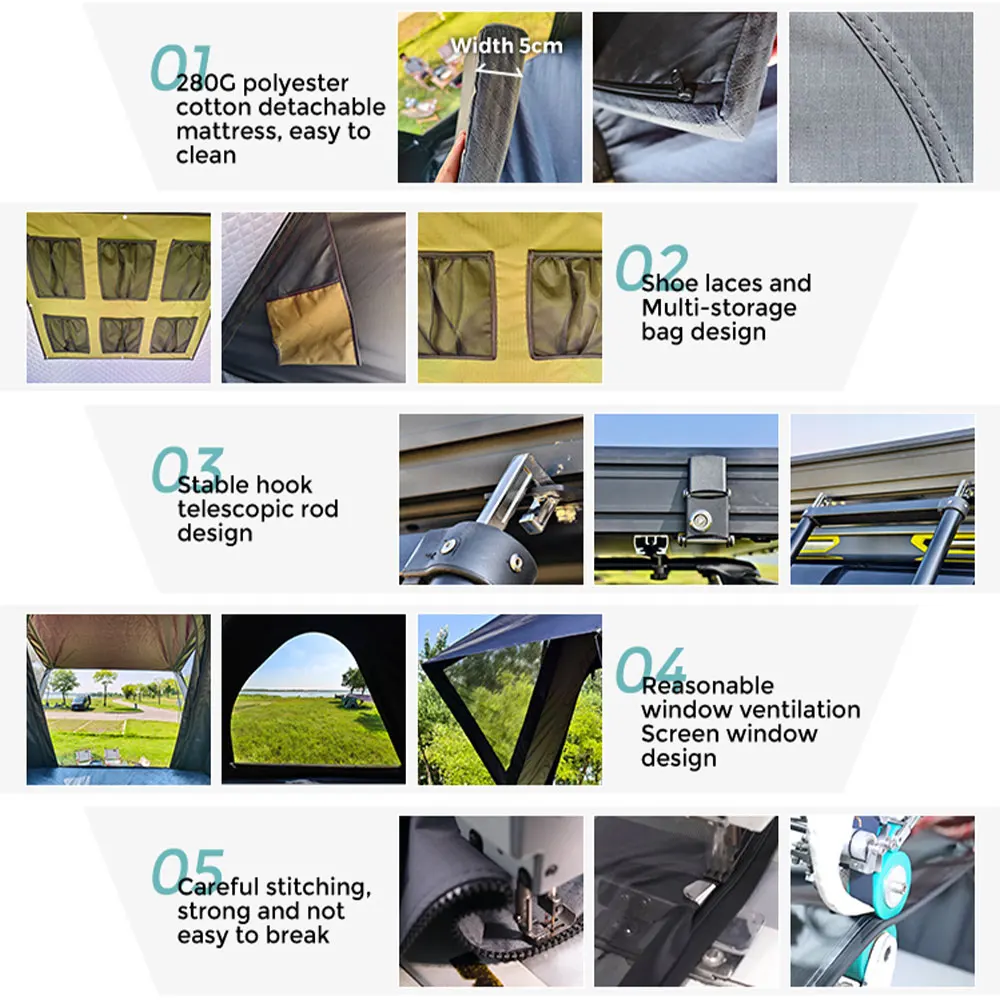 01
280G polyester cotton detachable mattress, easy to clean

Width 5cm

02
Shoe laces and Multi-storage bag design

03
Stable hook telescopic rod design

04
Reasonable window ventilation Screen window design

05
Careful stitching, strong and not easy to break