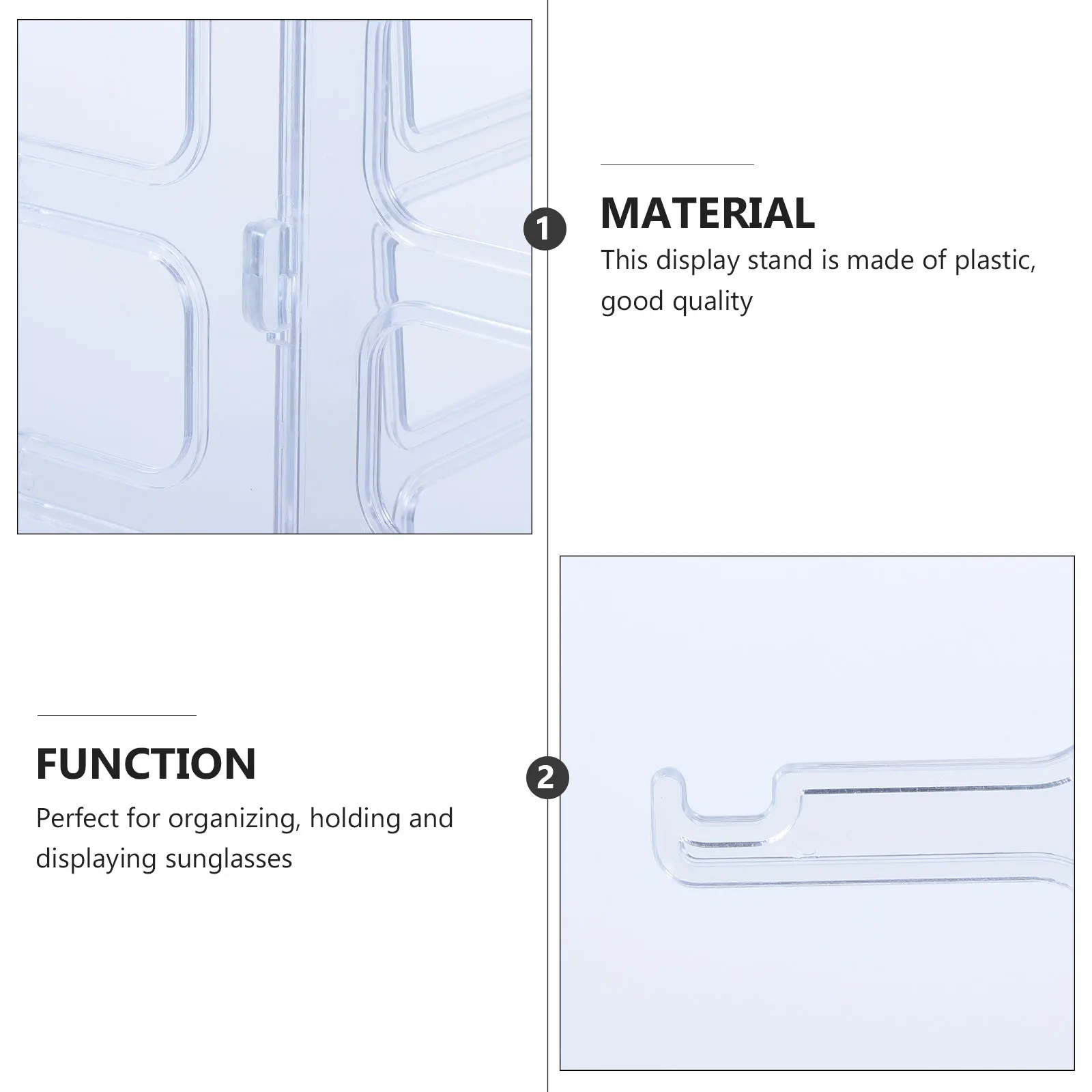 1

MATERIAL

This display stand is made of plastic, good quality

FUNCTION

Perfect for organizing, holding and displaying sunglasses

2