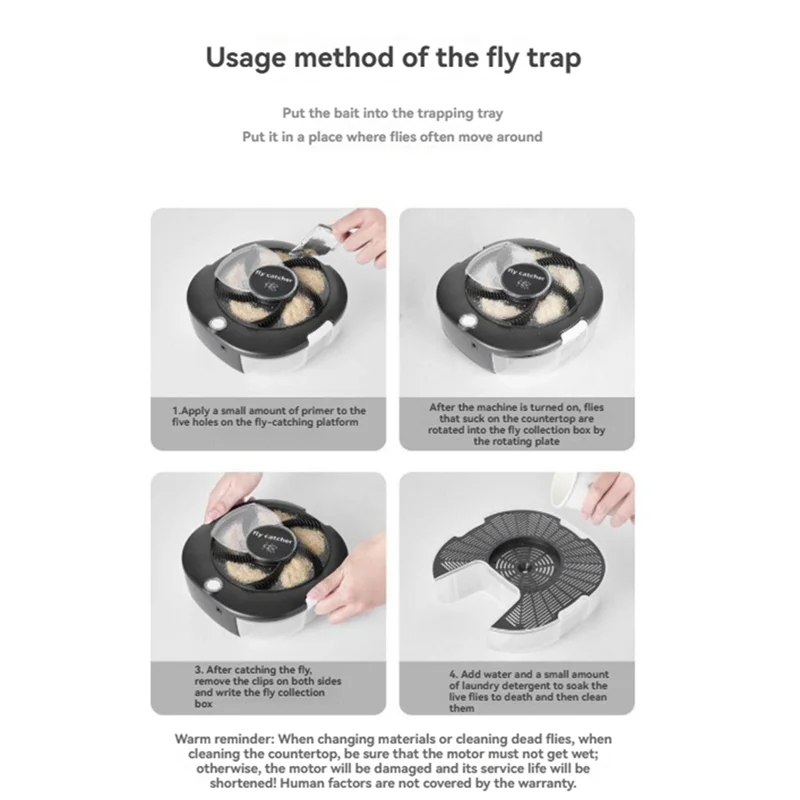 Usage method of the fly trap

Put the bait into the trapping tray
Put it in a place where flies often move around

fly catcher

1.Apply a small amount of primer to the five holes on the fly-catching platform

fly catcher

After the machine is turned on, flies that suck on the countertop are rotated into the fly collection box by the rotating plate

fly catcher

3. After catching the fly, remove the clips on both sides and write the fly collection box

4. Add water and a small amount of laundry detergent to soak the live flies to death and then clean them

Warm reminder: When changing materials or cleaning dead flies, when cleaning the countertop, be sure that the motor must not get wet; otherwise, the motor will be damaged and its service life will be shortened! Human factors are not covered by the warranty.