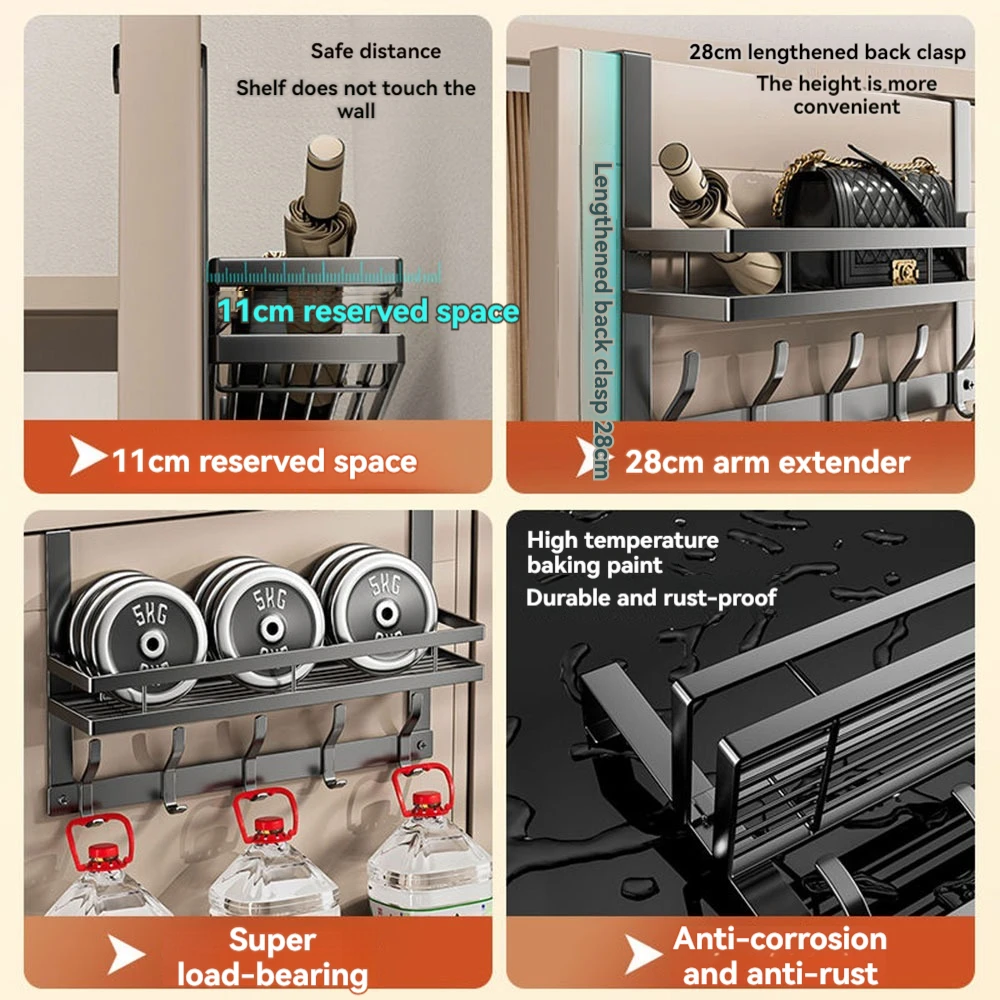 Safe distance

Shelf does not touch the wall

11cm reserved space

11cm reserved space

28cm lengthened back clasp

The height is more convenient

Lengthened back clasp 28cm

28cm arm extender

5KG

5KG

5KG

Super load-bearing

High temperature baking paint

Durable and rust-proof

Anti-corrosion and anti-rust