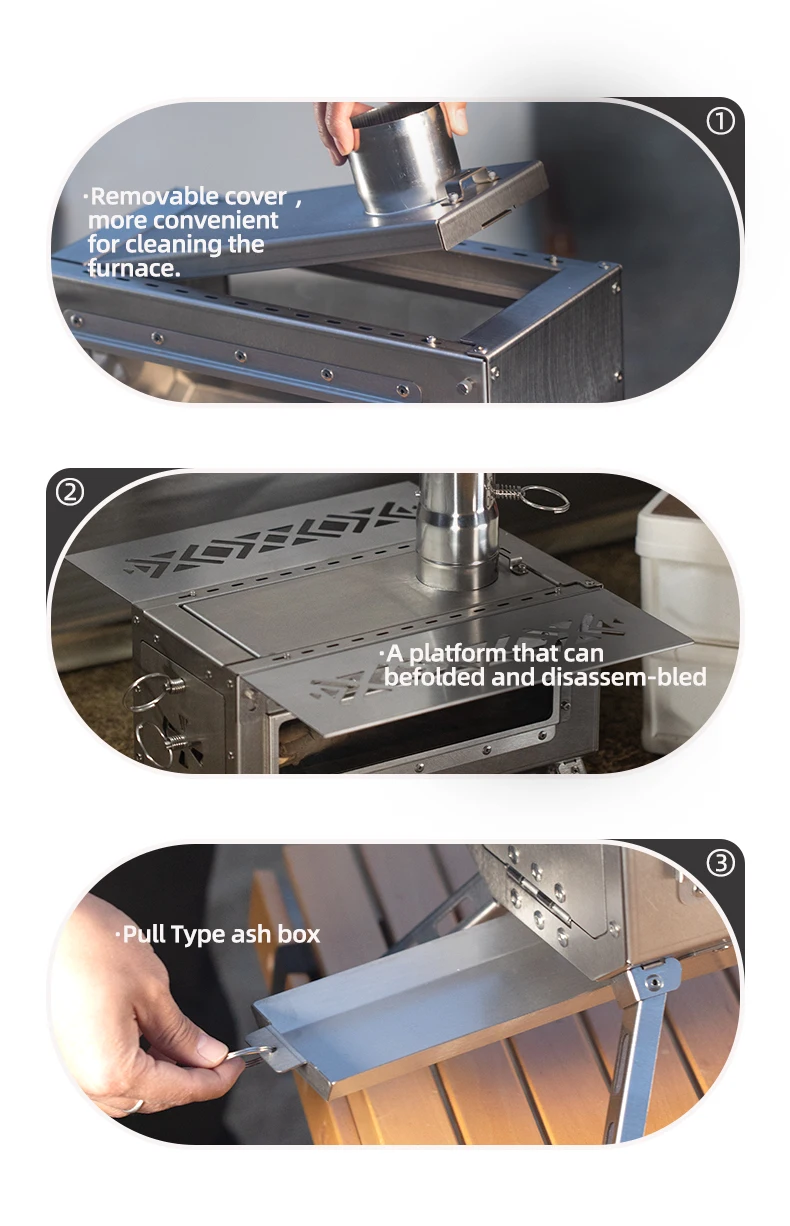 ①

·Removable cover , more convenient for cleaning the furnace.

②

·A platform that can befolded and disassem-bled

③

·Pull Type ash box