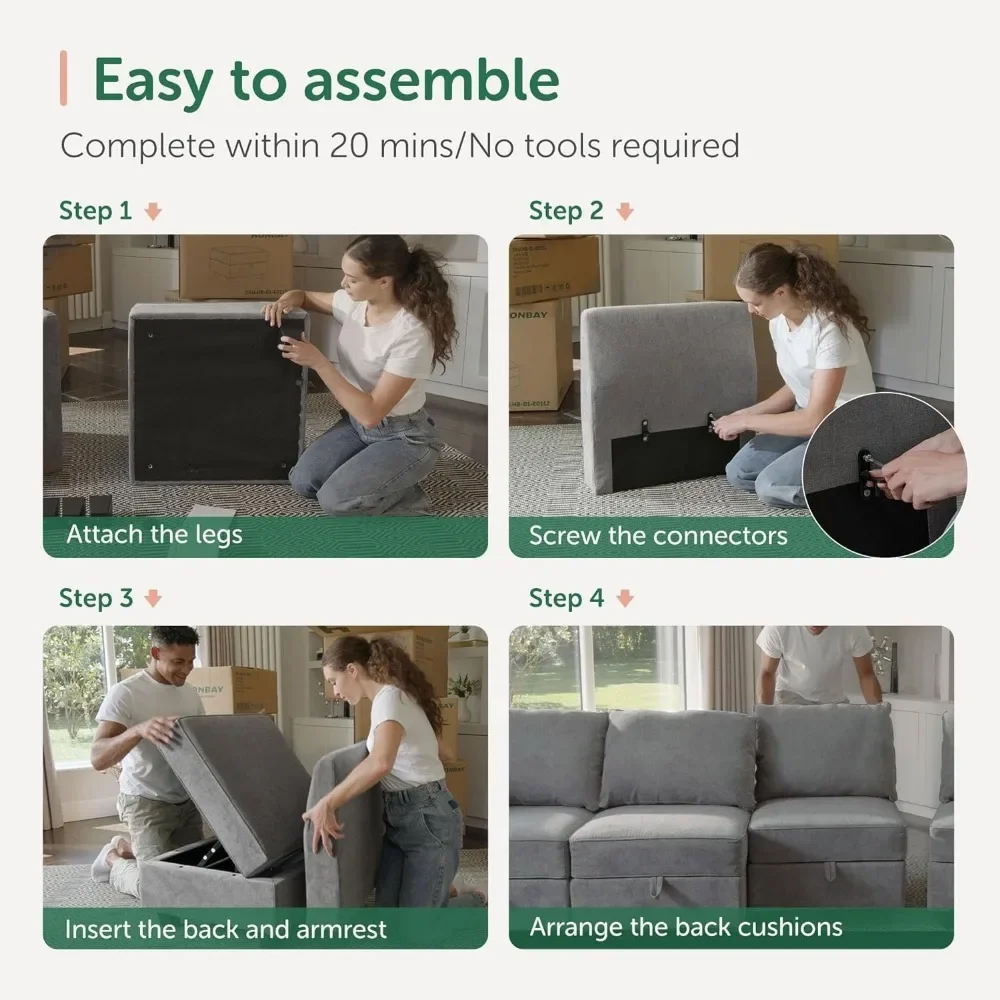 Easy to assemble

Complete within 20 mins/No tools required

Step 1

Attach the legs

Step 2

ONBAY

Screw the connectors

Step 3

ONBAY

Insert the back and armrest

Step 4

Arrange the back cushions