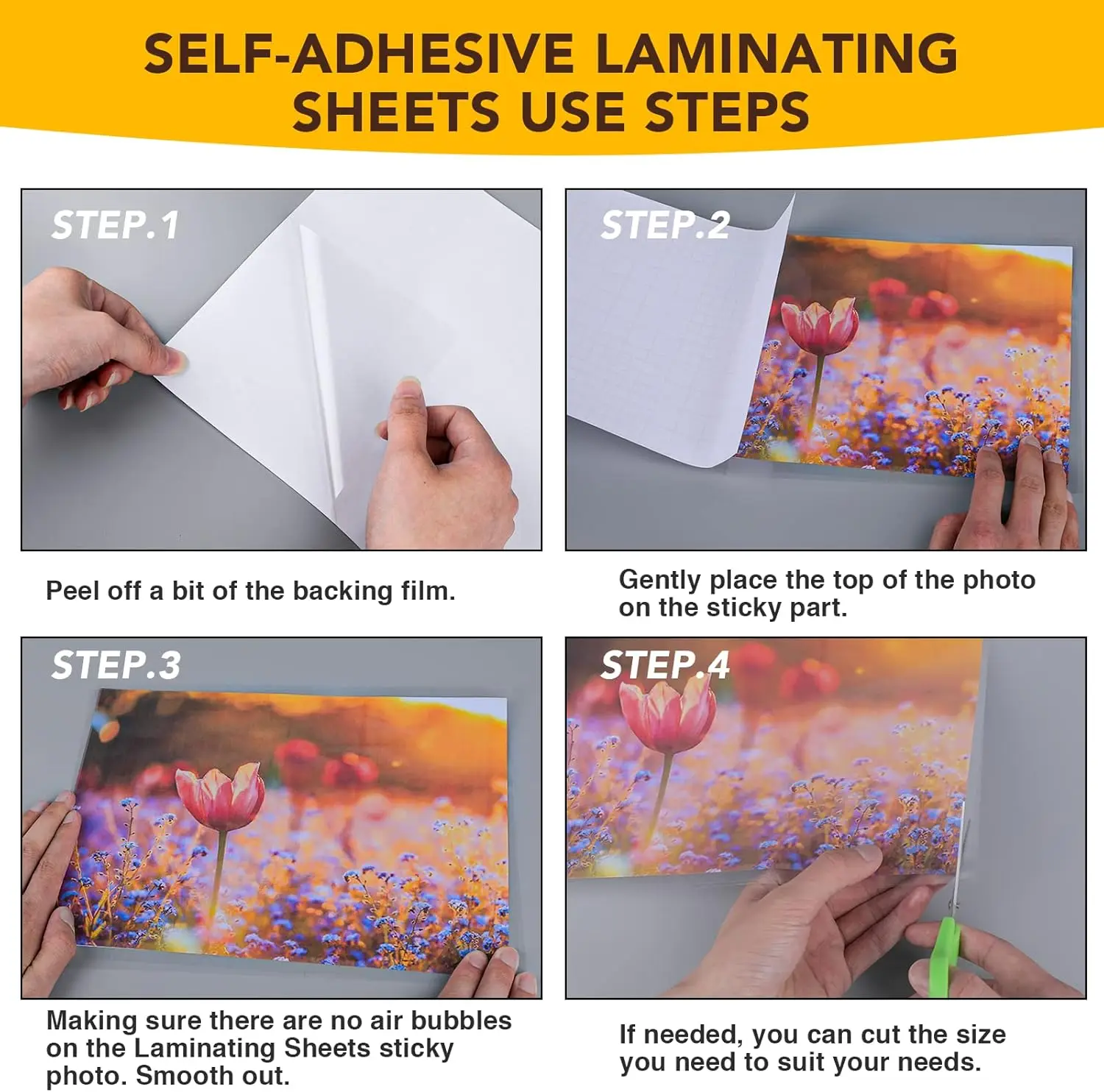 SELF-ADHESIVE LAMINATING SHEETS USE STEPS

STEP.1

Peel off a bit of the backing film.

STEP.2

Gently place the top of the photo on the sticky part.

STEP.3

Making sure there are no air bubbles on the Laminating Sheets sticky photo. Smooth out.

STEP.4

If needed, you can cut the size you need to suit your needs.