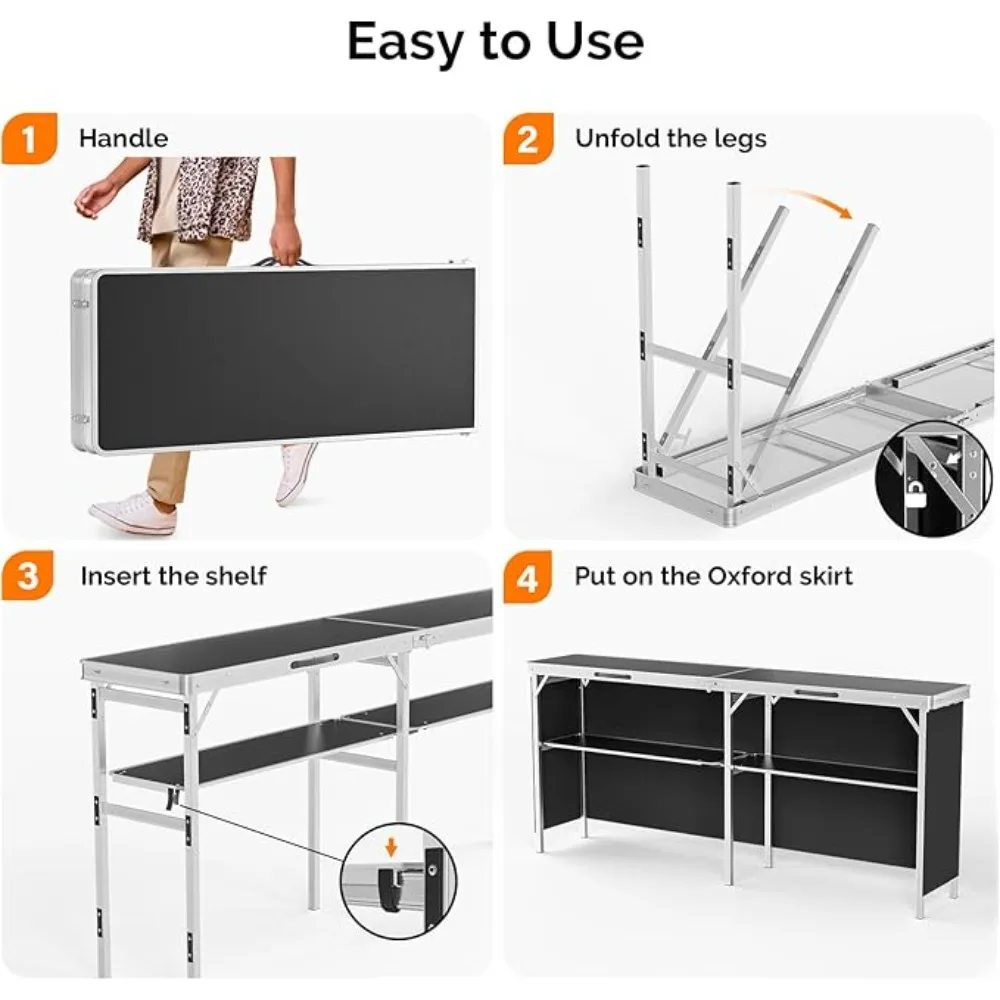 Easy to Use

1 Handle

2 Unfold the legs

3 Insert the shelf

4 Put on the Oxford skirt