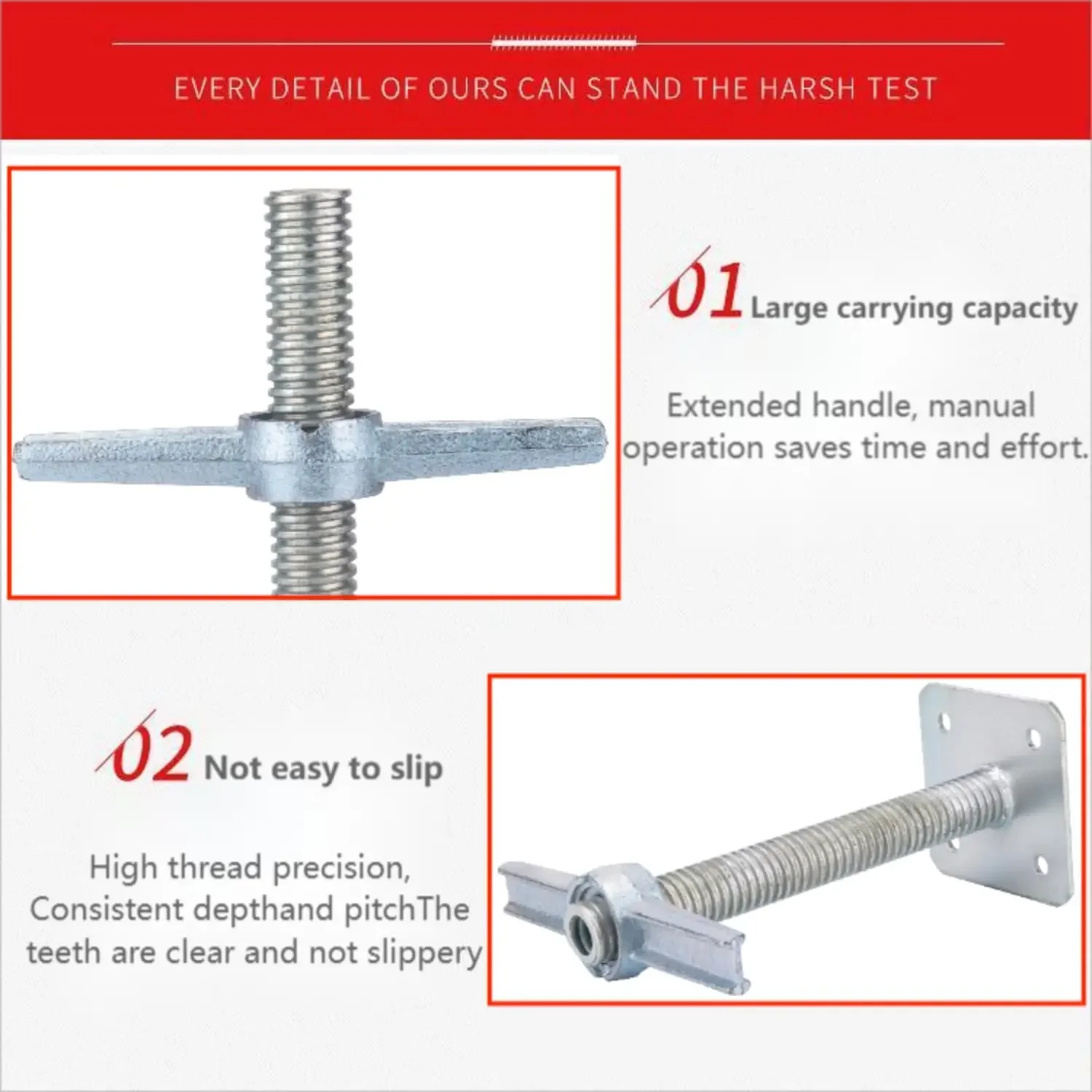 EVERY DETAIL OF OURS CAN STAND THE HARSH TEST

01 Large carrying capacity

Extended handle, manual operation saves time and effort.

02 Not easy to slip

High thread precision, Consistent depthand pitchThe teeth are clear and not slippery