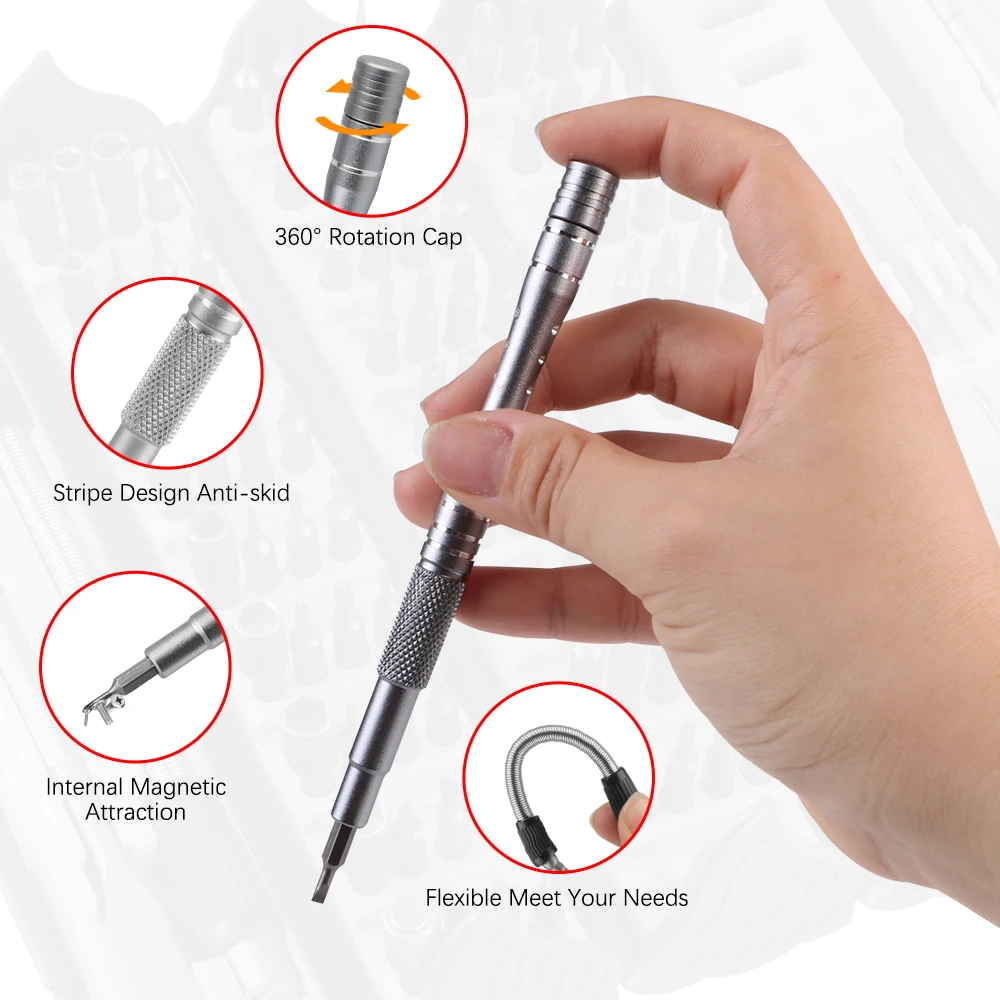 360° Rotation Cap

Stripe Design Anti-skid

Internal Magnetic Attraction

Flexible Meet Your Needs