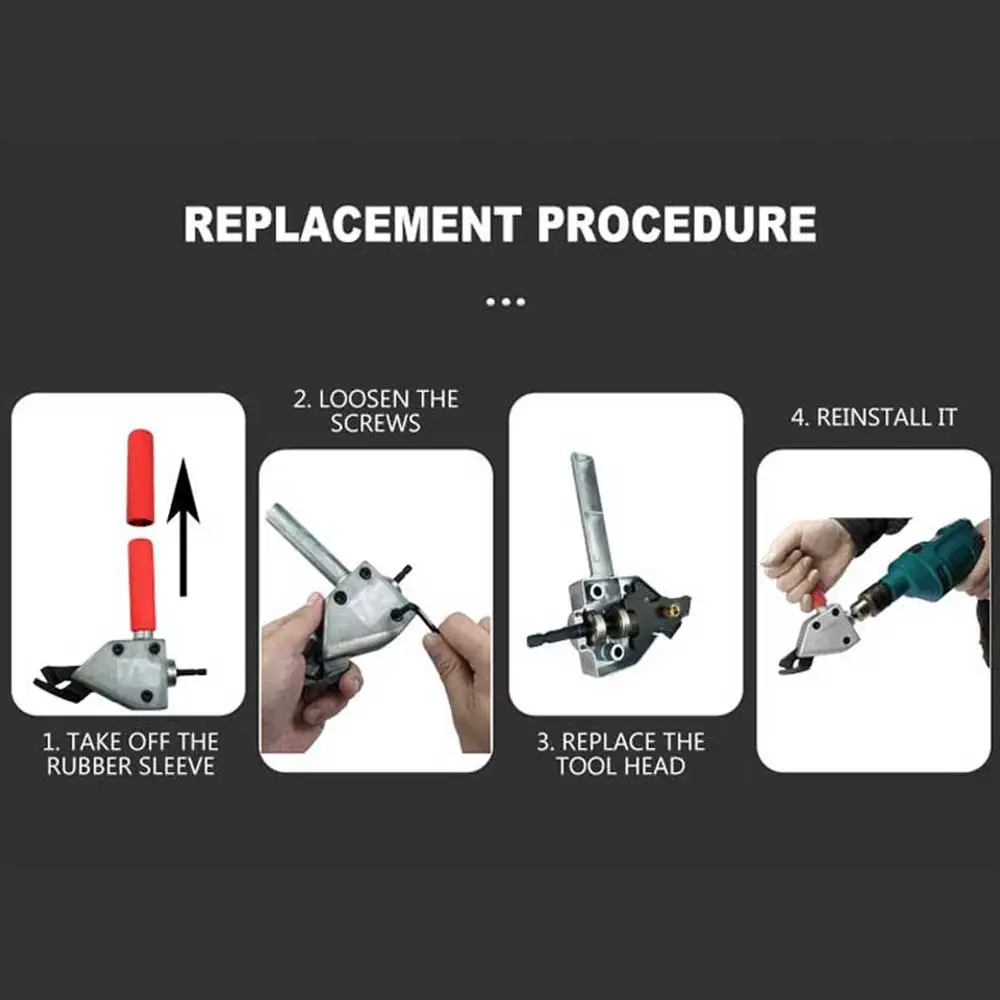 REPLACEMENT PROCEDURE

...

1. TAKE OFF THE RUBBER SLEEVE

2. LOOSEN THE SCREWS

3. REPLACE THE TOOL HEAD

4. REINSTALL IT