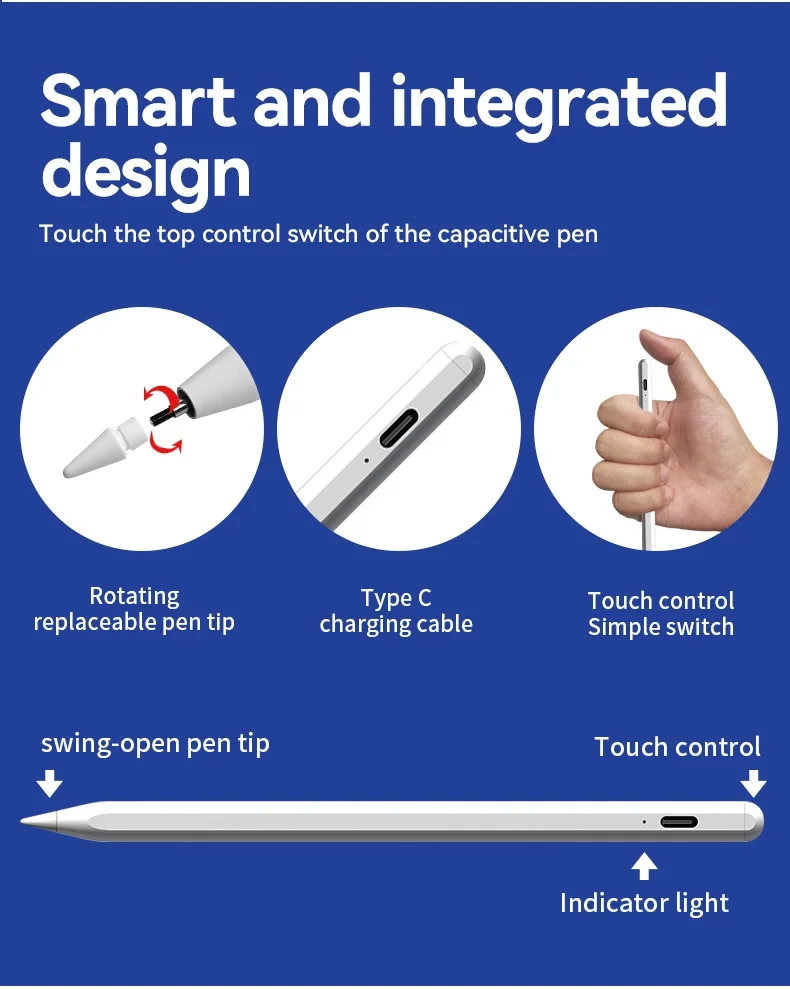 Smart and integrated design

Touch the top control switch of the capacitive pen

Rotating replaceable pen tip

Type C charging cable

Touch control Simple switch

swing-open pen tip

Touch control

Indicator light