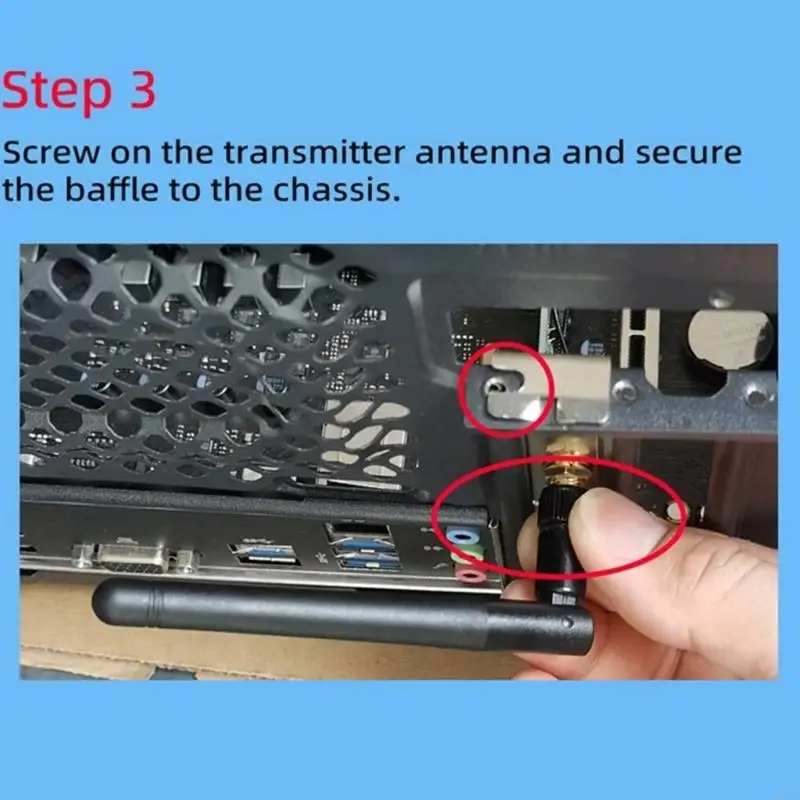 Step 3

Screw on the transmitter antenna and secure the baffle to the chassis.