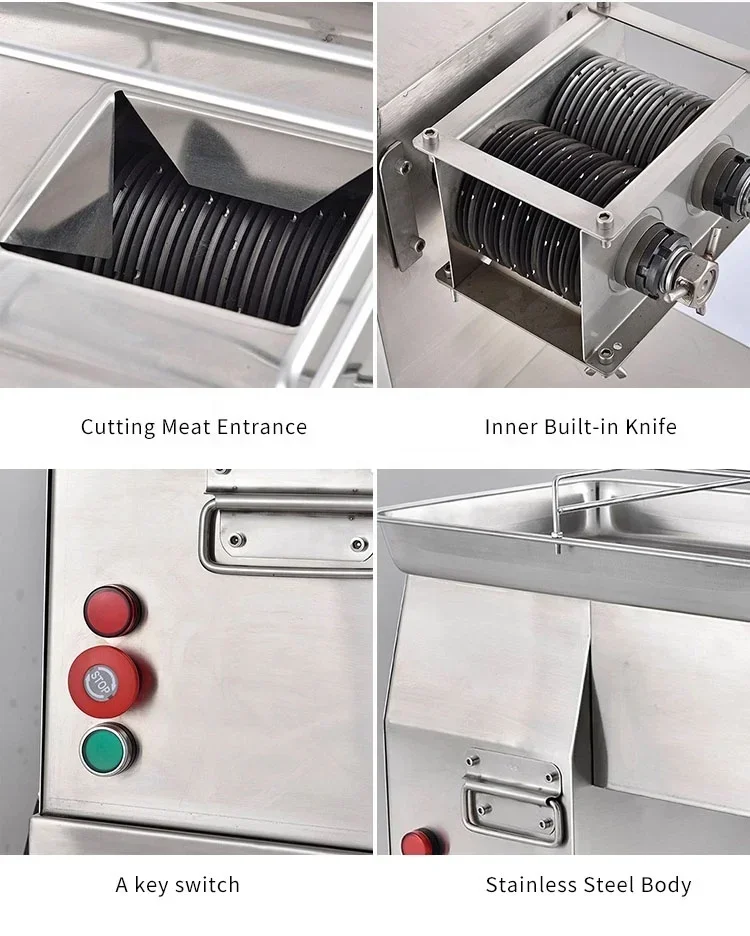 Cutting Meat Entrance

Inner Built-in Knife

STOP

A key switch

Stainless Steel Body