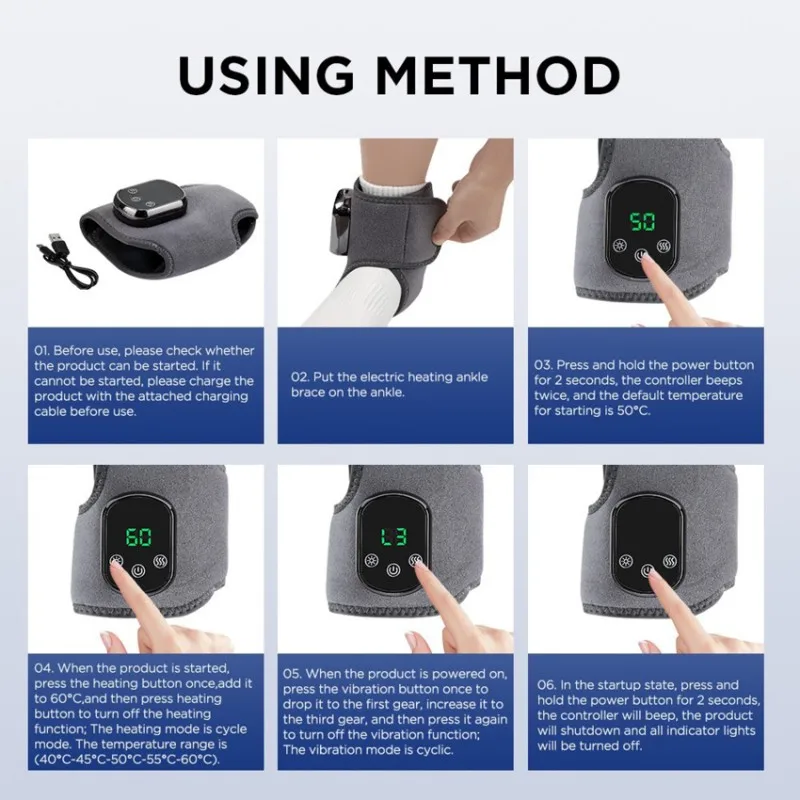 USING METHOD

01. Before use, please check whether the product can be started. If it cannot be started, please charge the product with the attached charging cable before use.

02. Put the electric heating ankle brace on the ankle.

50

03. Press and hold the power button for 2 seconds, the controller beeps twice, and the default temperature for starting is 50°C.

60

04. When the product is started, press the heating button once,add it to 60°C,and then press heating button to turn off the heating function; The heating mode is cycle mode. The temperature range is (40°C-45°C-50°C-55°C-60°C).

L3

05. When the product is powered on, press the vibration button once to drop it to the first gear, increase it to the third gear, and then press it again to turn off the vibration function; The vibration mode is cyclic.

06. In the startup state, press and hold the power button for 2 seconds, the controller will beep, the product will shutdown and all indicator lights will be turned off.