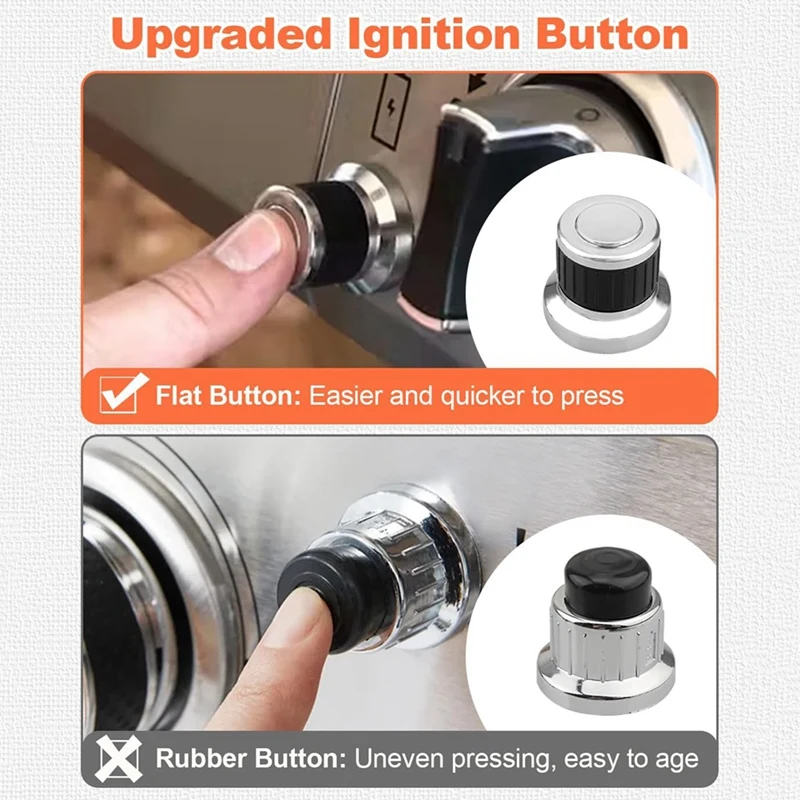 Upgraded Ignition Button

Flat Button: Easier and quicker to press

Rubber Button: Uneven pressing, easy to age