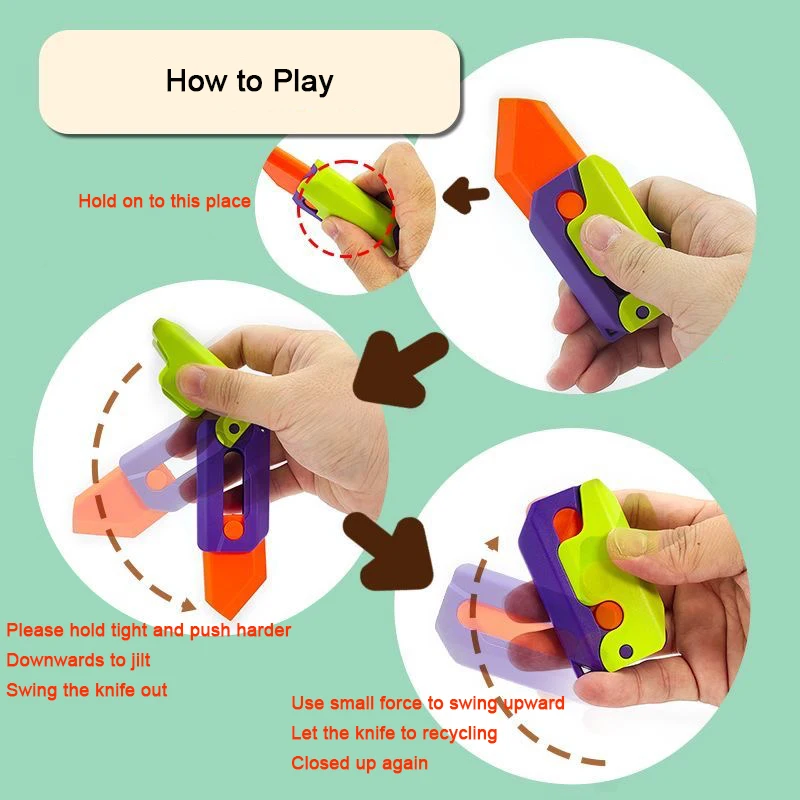 How to Play

Hold on to this place

Please hold tight and push harder
Downwards to jilt
Swing the knife out

Use small force to swing upward
Let the knife to recycling
Closed up again