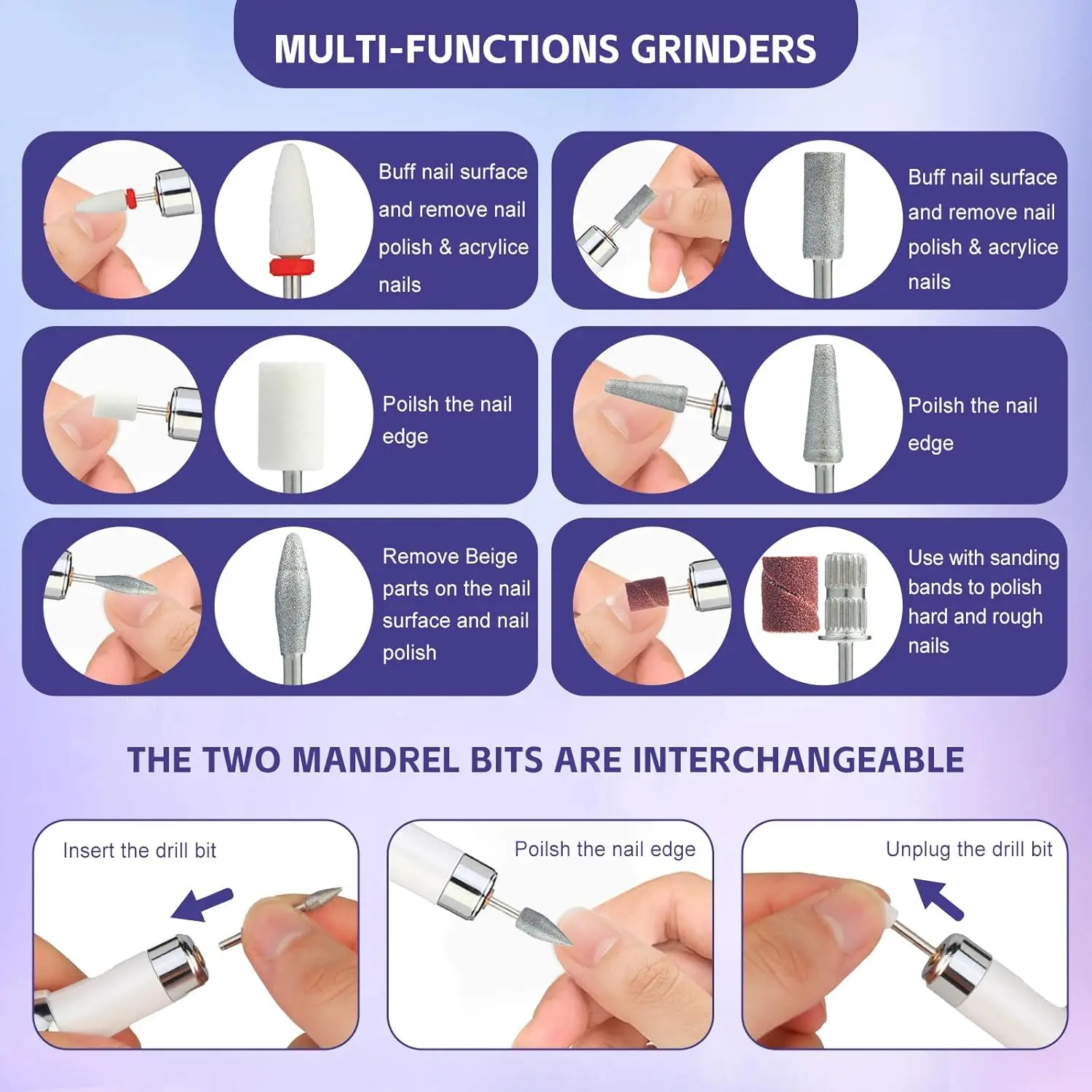 MULTI-FUNCTIONS GRINDERS

Buff nail surface and remove nail polish & acrylice nails

Buff nail surface and remove nail polish & acrylice nails

Poilsh the nail edge

Poilsh the nail edge

Remove Beige parts on the nail surface and nail polish

Use with sanding bands to polish hard and rough nails

THE TWO MANDREL BITS ARE INTERCHANGEABLE

Insert the drill bit

Poilsh the nail edge

Unplug the drill bit