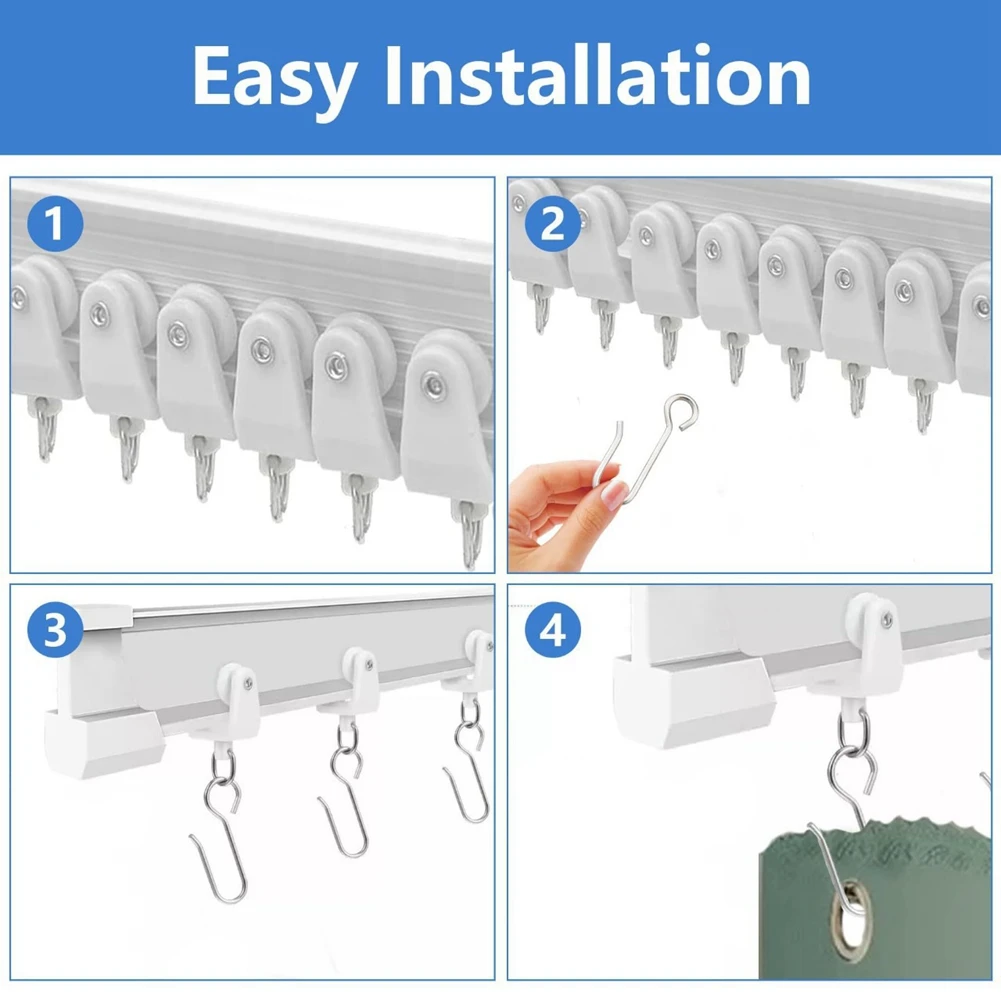 Easy Installation

1

2

3

4