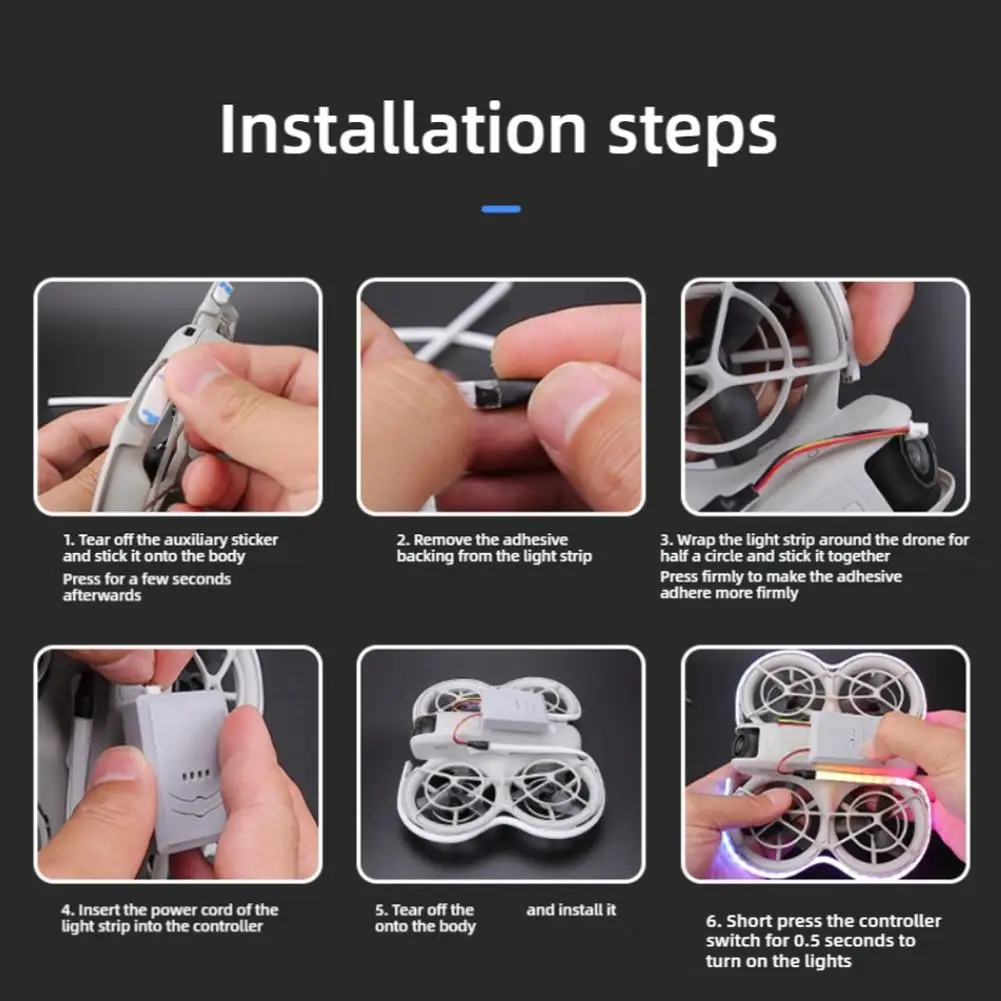 Installation steps

1. Tear off the auxiliary sticker and stick it onto the body

Press for a few seconds afterwards

2. Remove the adhesive backing from the light strip

3. Wrap the light strip around the drone for half a circle and stick it together

Press firmly to make the adhesive adhere more firmly

4. Insert the power cord of the light strip into the controller

5. Tear off the and install it onto the body

6. Short press the controller switch for 0.5 seconds to turn on the lights