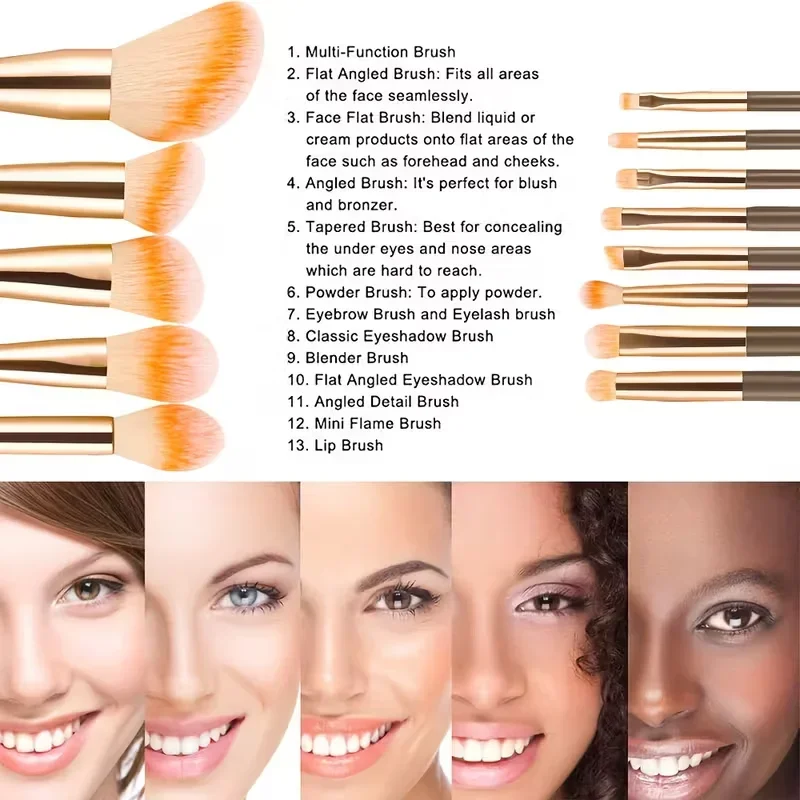 1. Multi-Function Brush
2. Flat Angled Brush: Fits all areas of the face seamlessly.
3. Face Flat Brush: Blend liquid or cream products onto flat areas of the face such as forehead and cheeks.
4. Angled Brush: It's perfect for blush and bronzer.
5. Tapered Brush: Best for concealing the under eyes and nose areas which are hard to reach.
6. Powder Brush: To apply powder.
7. Eyebrow Brush and Eyelash brush
8. Classic Eyeshadow Brush
9. Blender Brush
10. Flat Angled Eyeshadow Brush
11. Angled Detail Brush
12. Mini Flame Brush
13. Lip Brush